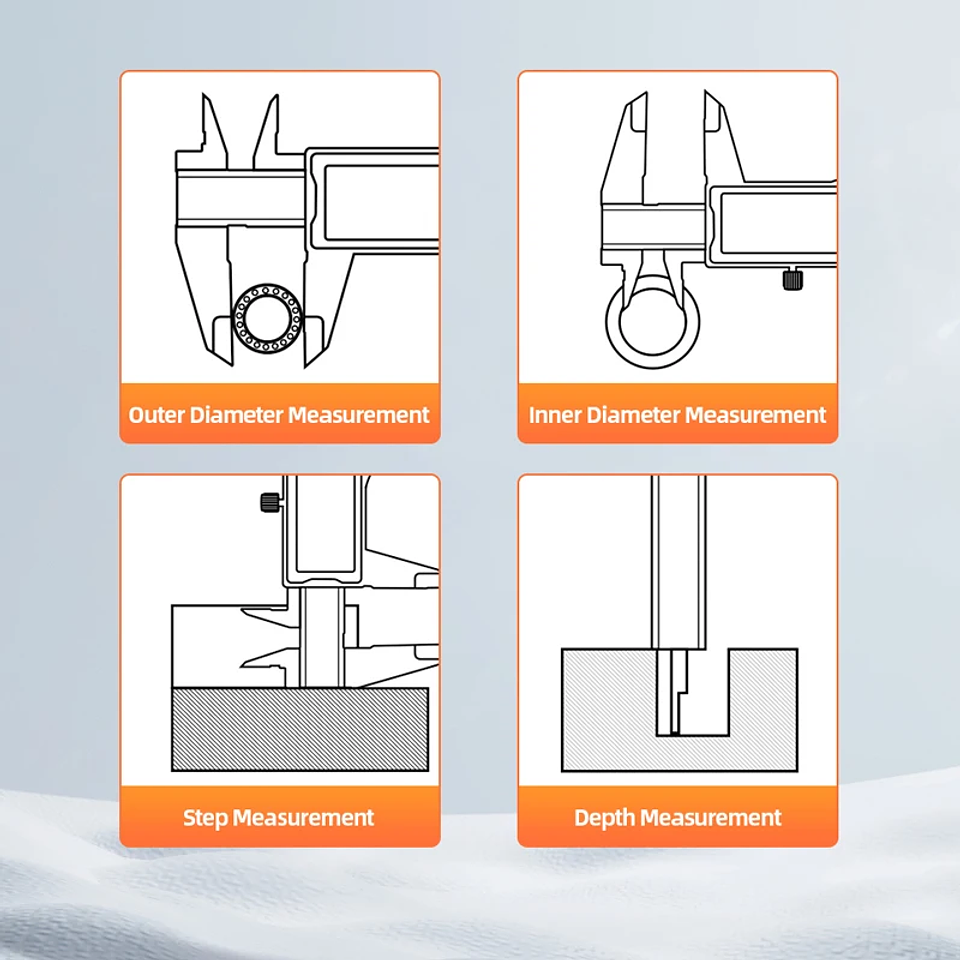 Outer Diameter Measurement

Inner Diameter Measurement

Step Measurement

Depth Measurement