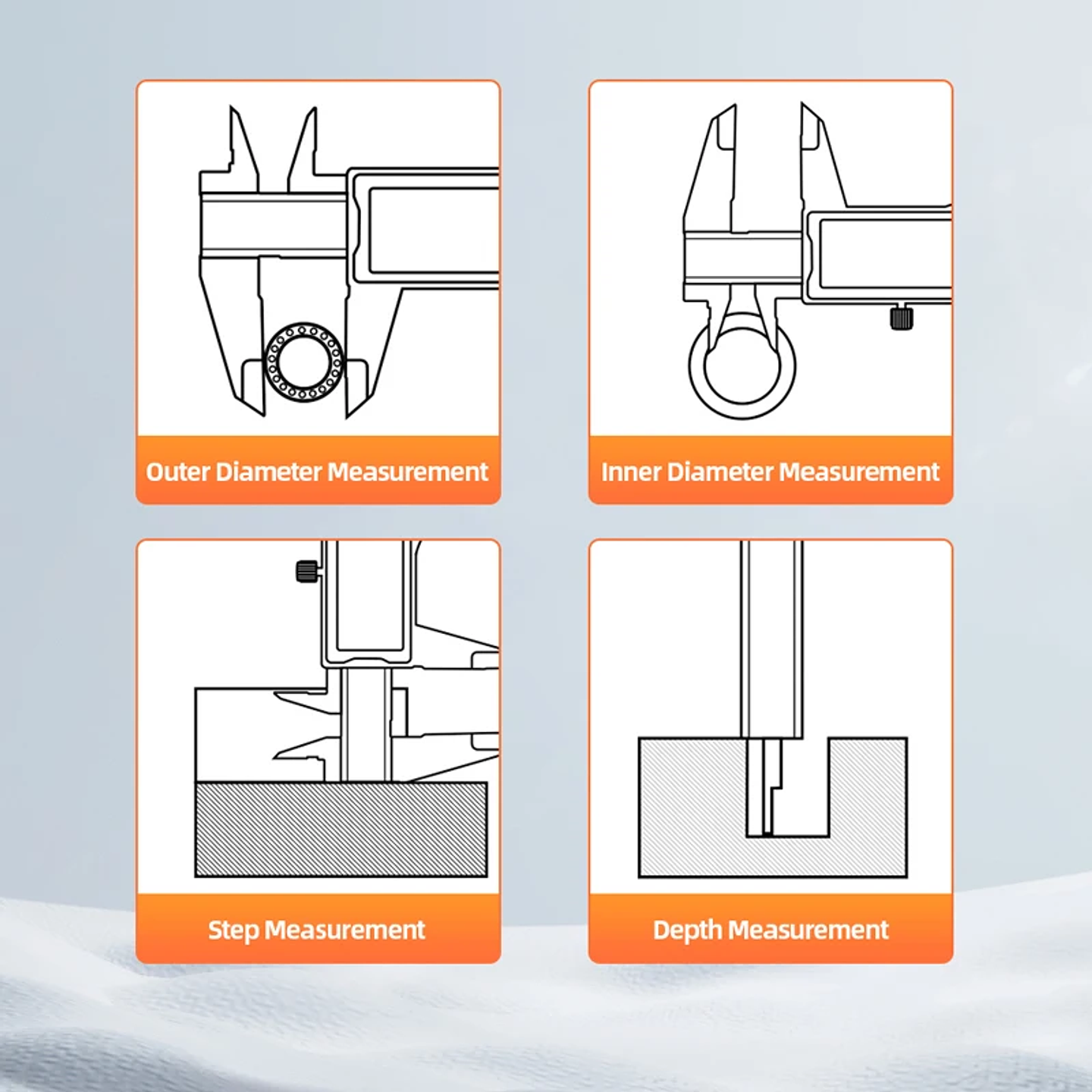 Outer Diameter Measurement

Inner Diameter Measurement

Step Measurement

Depth Measurement