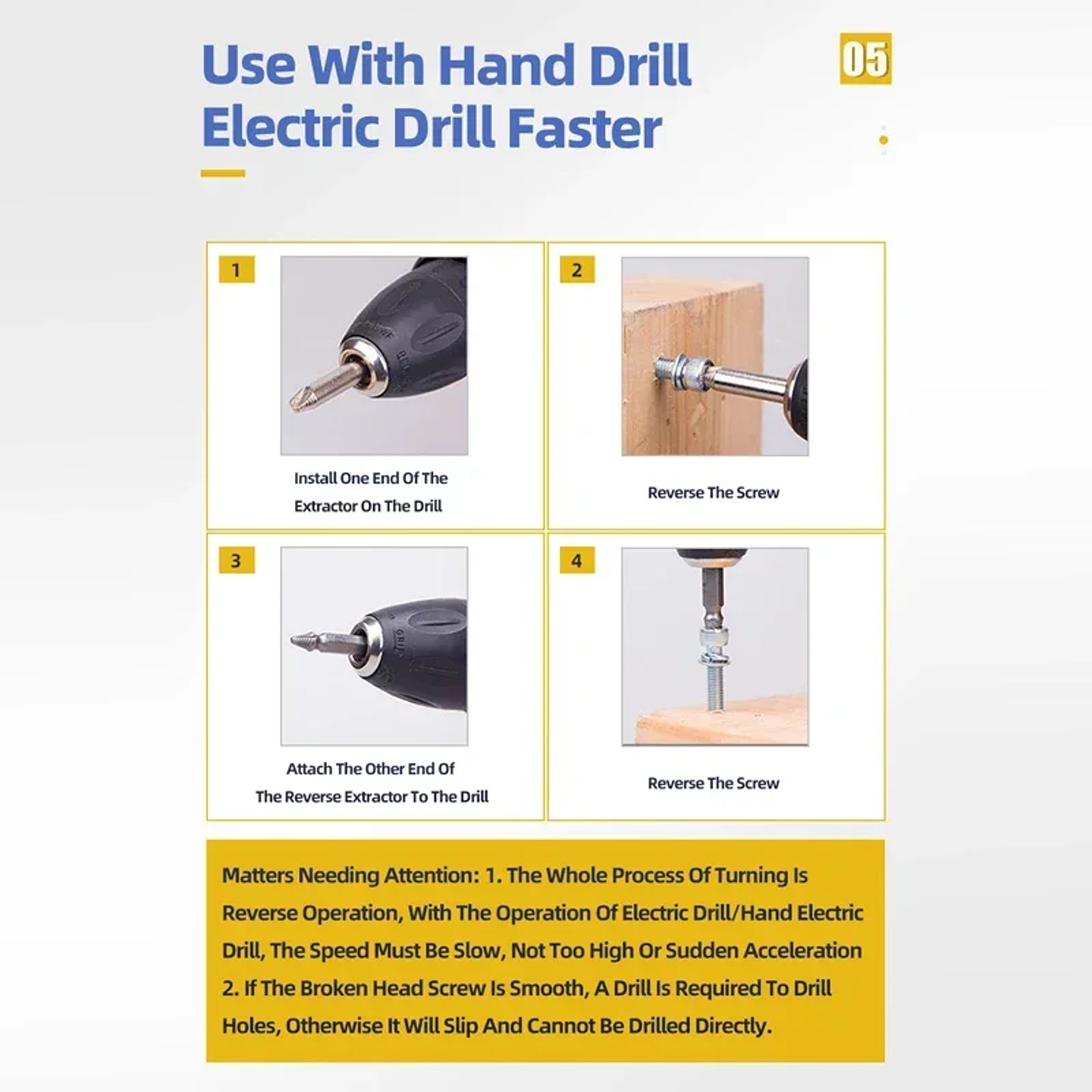 Use With Hand Drill
Electric Drill Faster

05

1
Install One End Of The Extractor On The Drill

2
Reverse The Screw

3
Attach The Other End Of The Reverse Extractor To The Drill

4
Reverse The Screw

Matters Needing Attention: 1. The Whole Process Of Turning Is Reverse Operation, With The Operation Of Electric Drill/Hand Electric Drill, The Speed Must Be Slow, Not Too High Or Sudden Acceleration 2. If The Broken Head Screw Is Smooth, A Drill Is Required To Drill Holes, Otherwise It Will Slip And Cannot Be Drilled Directly.