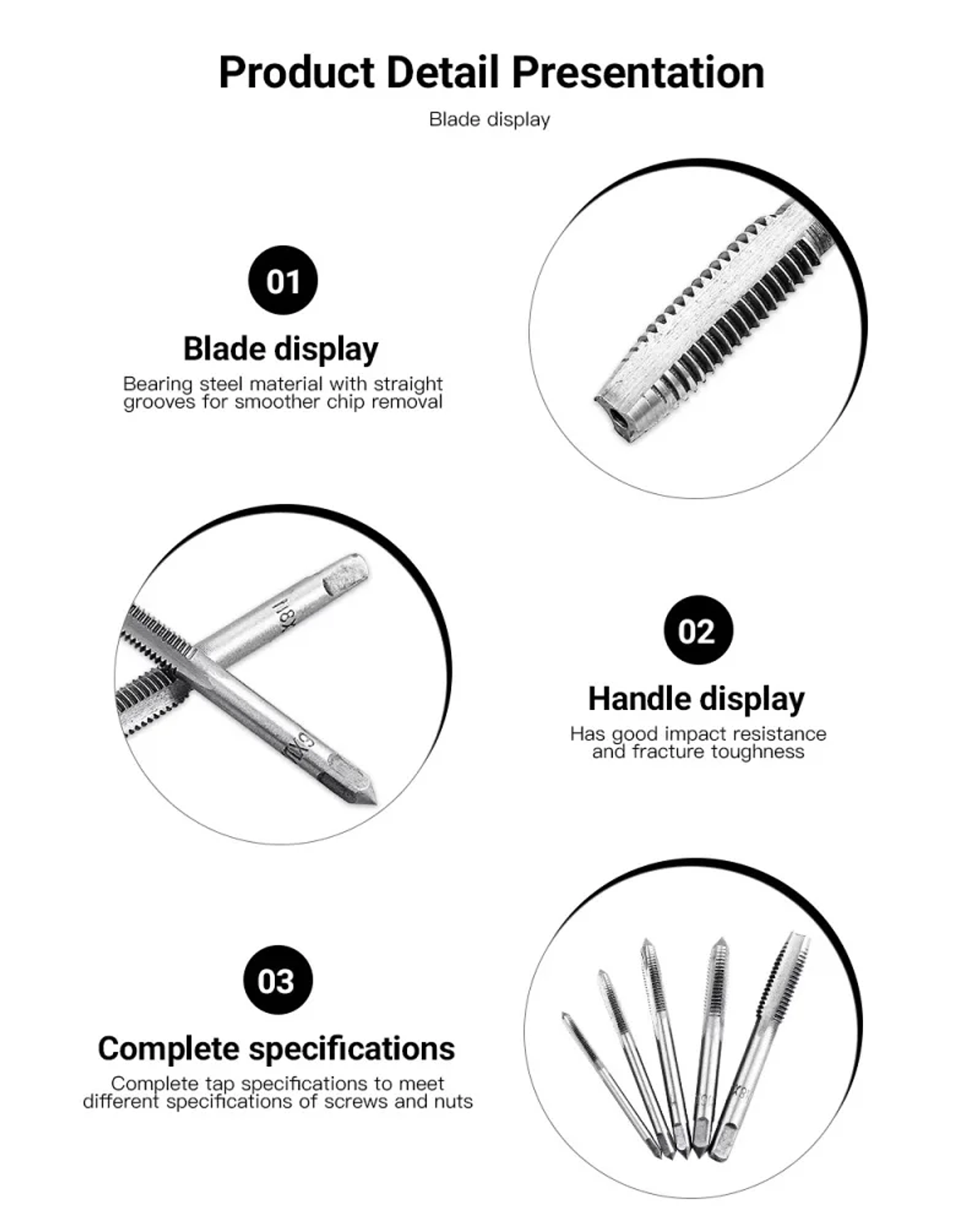 Product Detail Presentation

Blade display

01

Blade display

Bearing steel material with straight grooves for smoother chip removal

02

Handle display

Has good impact resistance and fracture toughness

03

Complete specifications

Complete tap specifications to meet different specifications of screws and nuts