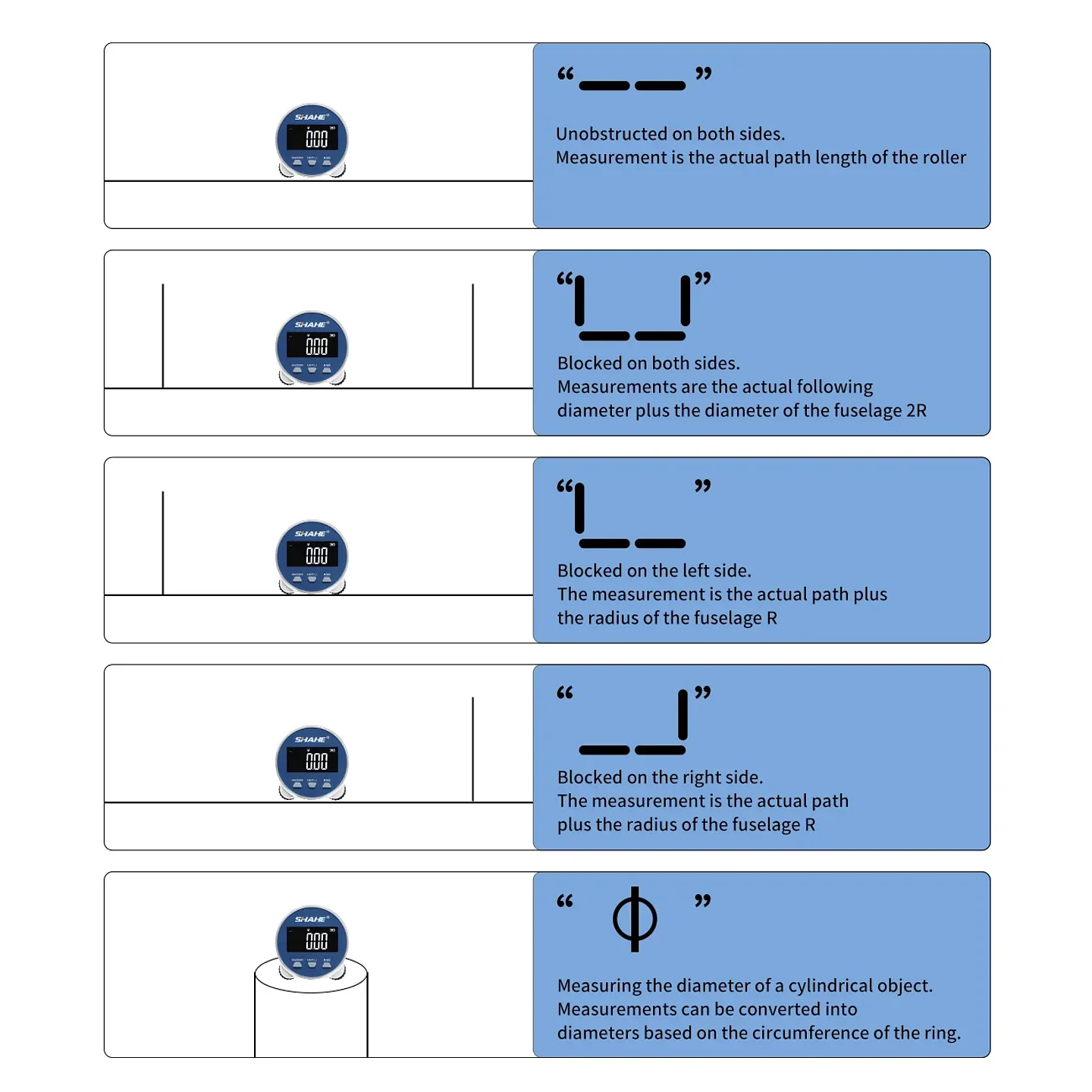 SHAHE
0.00

“ ”

Unobstructed on both sides.
Measurement is the actual path length of the roller

SHAHE
0.00

“ ”

Blocked on both sides.
Measurements are the actual following diameter plus the diameter of the fuselage 2R

SHAHE
0.00

“ ”

Blocked on the left side.
The measurement is the actual path plus the radius of the fuselage R

SHAHE
0.00

“ ”

Blocked on the right side.
The measurement is the actual path plus the radius of the fuselage R

SHAHE
0.00

“ $\phi$ ”

Measuring the diameter of a cylindrical object.
Measurements can be converted into diameters based on the circumference of the ring.