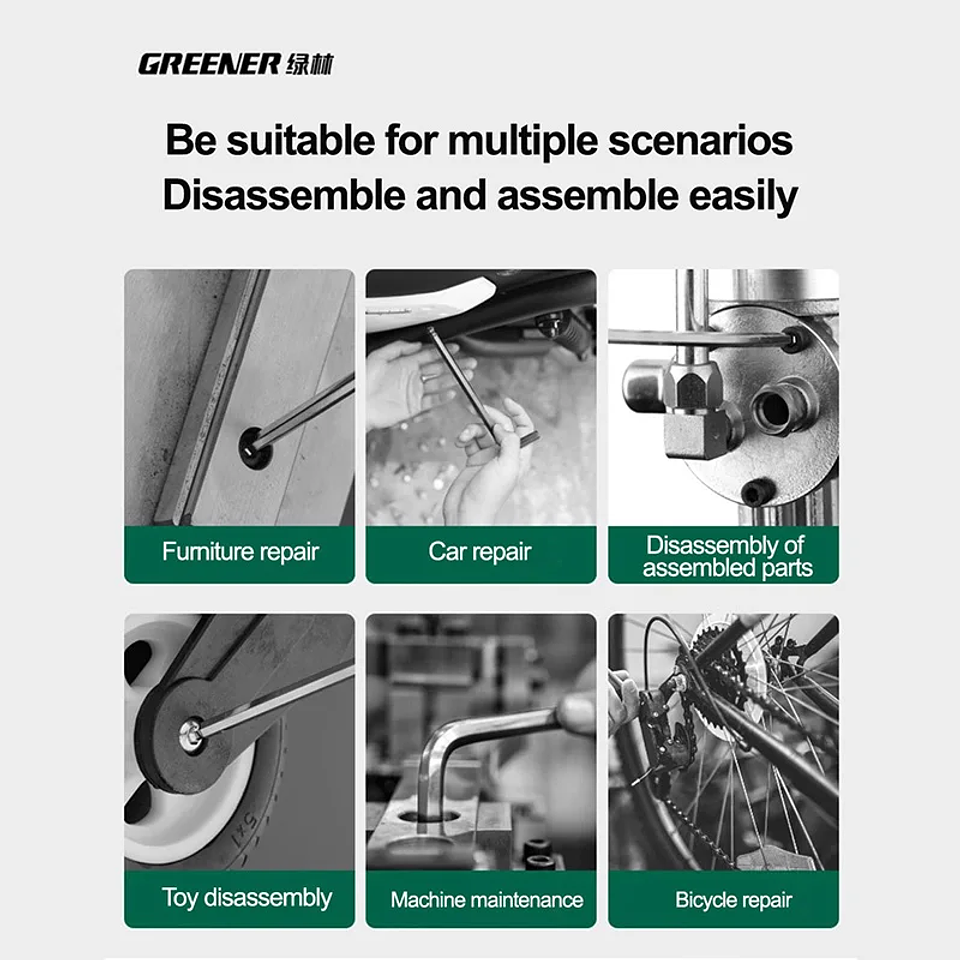 GREENER 绿林

Be suitable for multiple scenarios
Disassemble and assemble easily

Furniture repair

Car repair

Disassembly of assembled parts

Toy disassembly

Machine maintenance

Bicycle repair