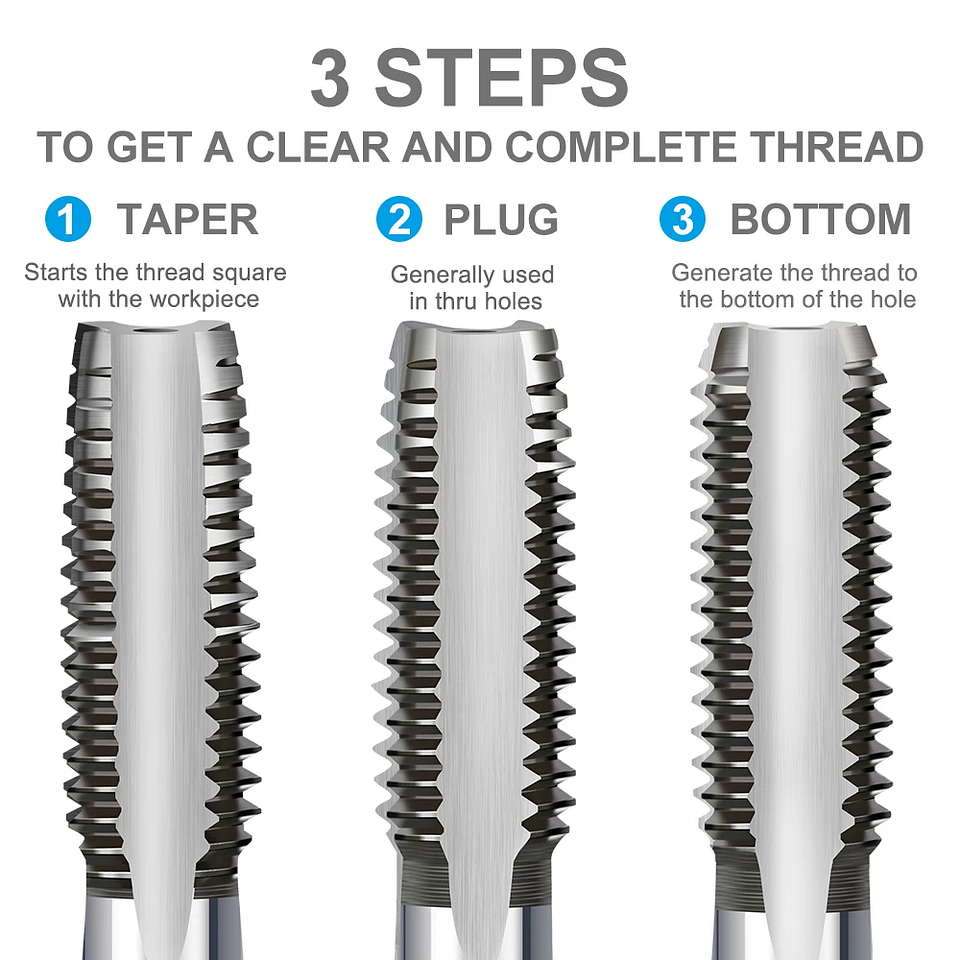 3 STEPS
TO GET A CLEAR AND COMPLETE THREAD

1 TAPER
Starts the thread square with the workpiece

2 PLUG
Generally used in thru holes

3 BOTTOM
Generate the thread to the bottom of the hole