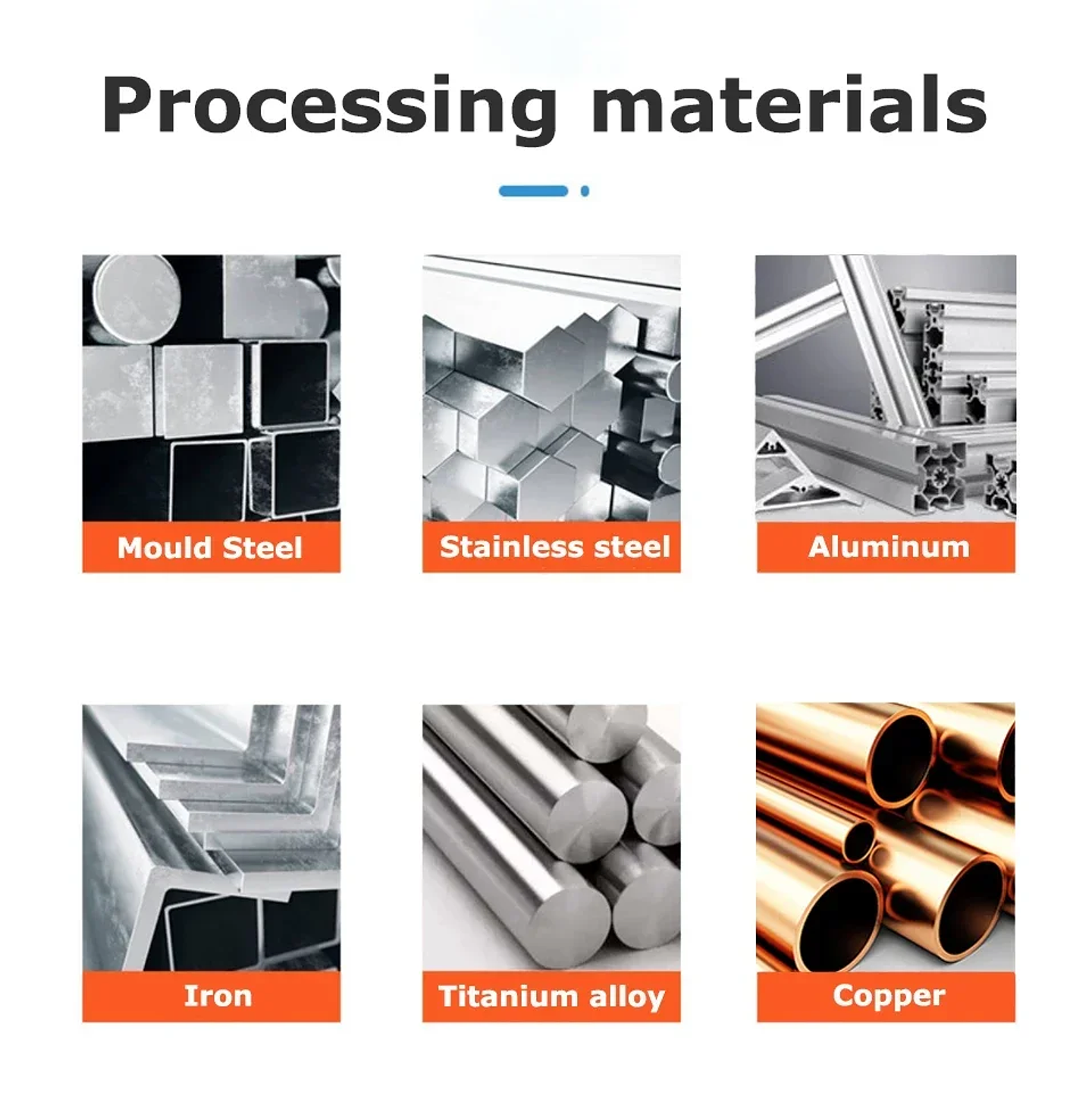 Processing materials

Mould Steel

Stainless steel

Aluminum

Iron

Titanium alloy

Copper