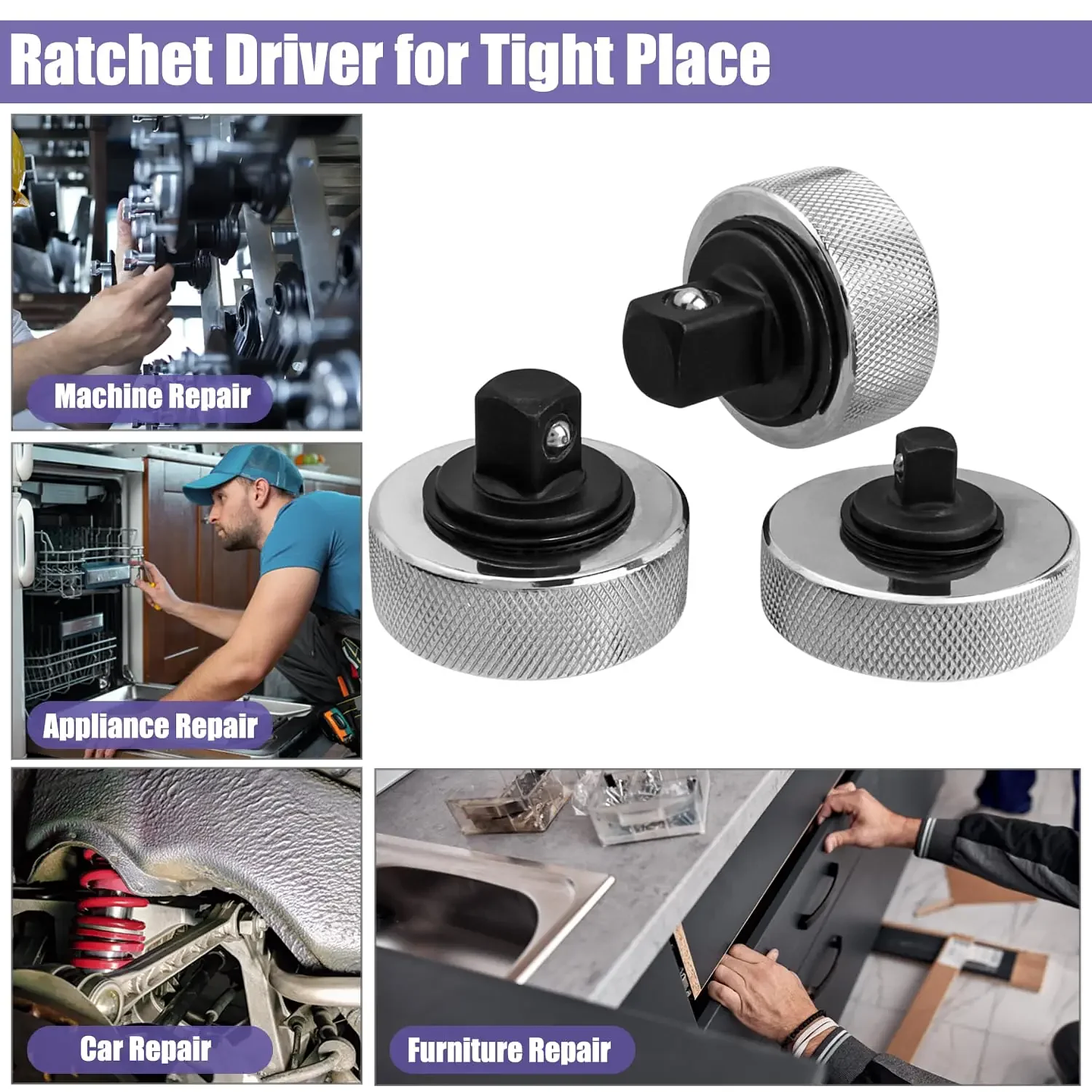 Ratchet Driver for Tight Place

Machine Repair

Appliance Repair

Car Repair

Furniture Repair