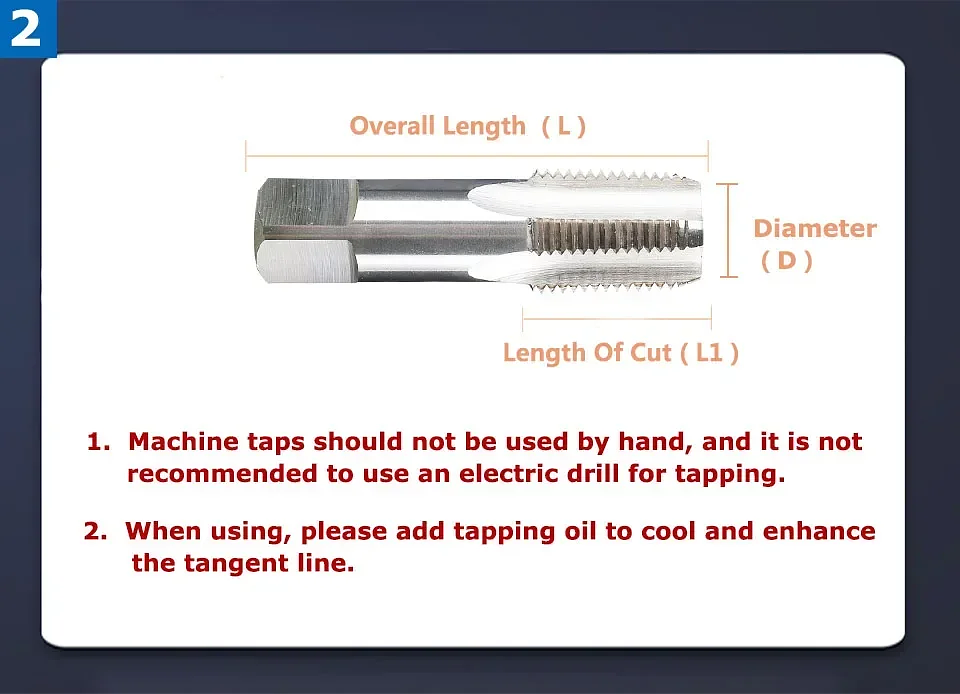 2

Overall Length ( L )

Diameter ( D )

Length Of Cut ( L1 )

1. Machine taps should not be used by hand, and it is not recommended to use an electric drill for tapping.

2. When using, please add tapping oil to cool and enhance the tangent line.