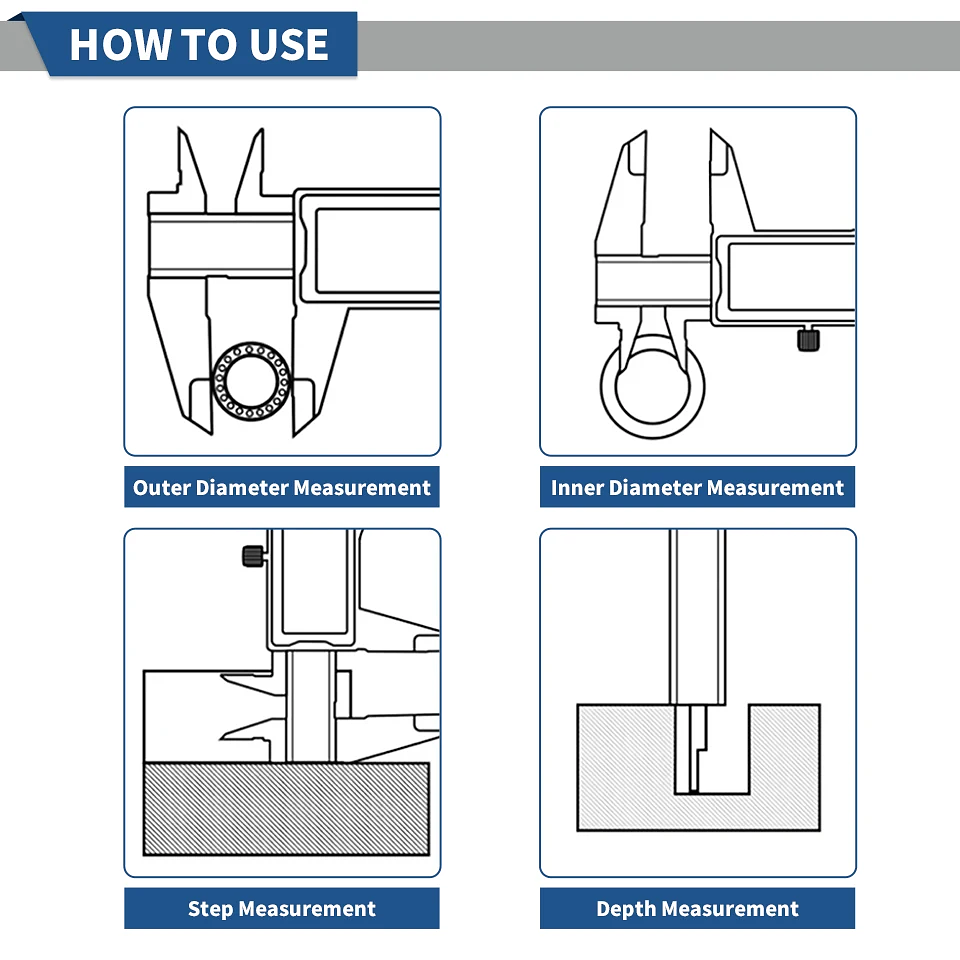 HOW TO USE

Outer Diameter Measurement

Inner Diameter Measurement

Step Measurement

Depth Measurement