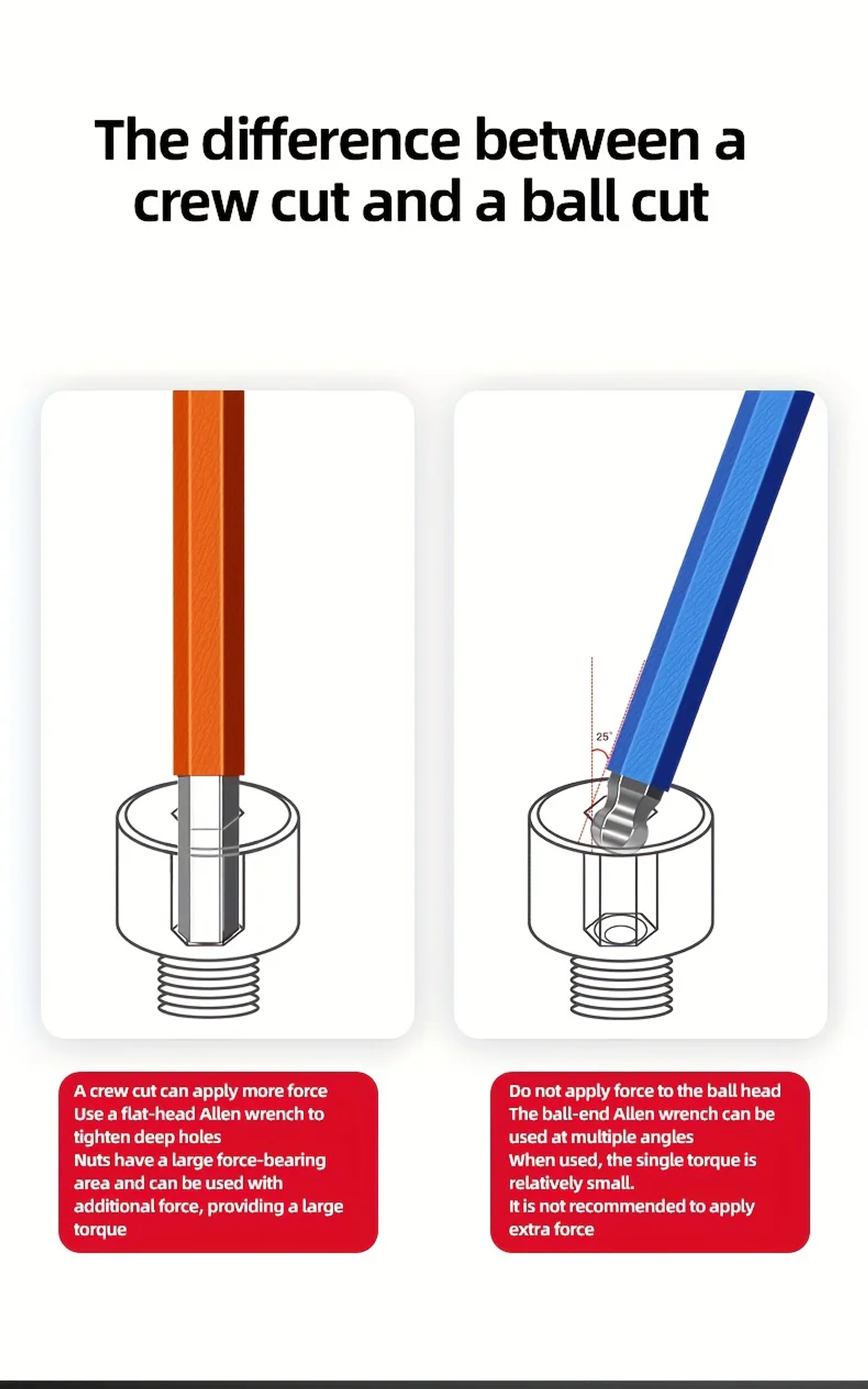 The difference between a crew cut and a ball cut

25°

A crew cut can apply more force
Use a flat-head Allen wrench to tighten deep holes
Nuts have a large force-bearing area and can be used with additional force, providing a large torque

Do not apply force to the ball head
The ball-end Allen wrench can be used at multiple angles
When used, the single torque is relatively small.
It is not recommended to apply extra force