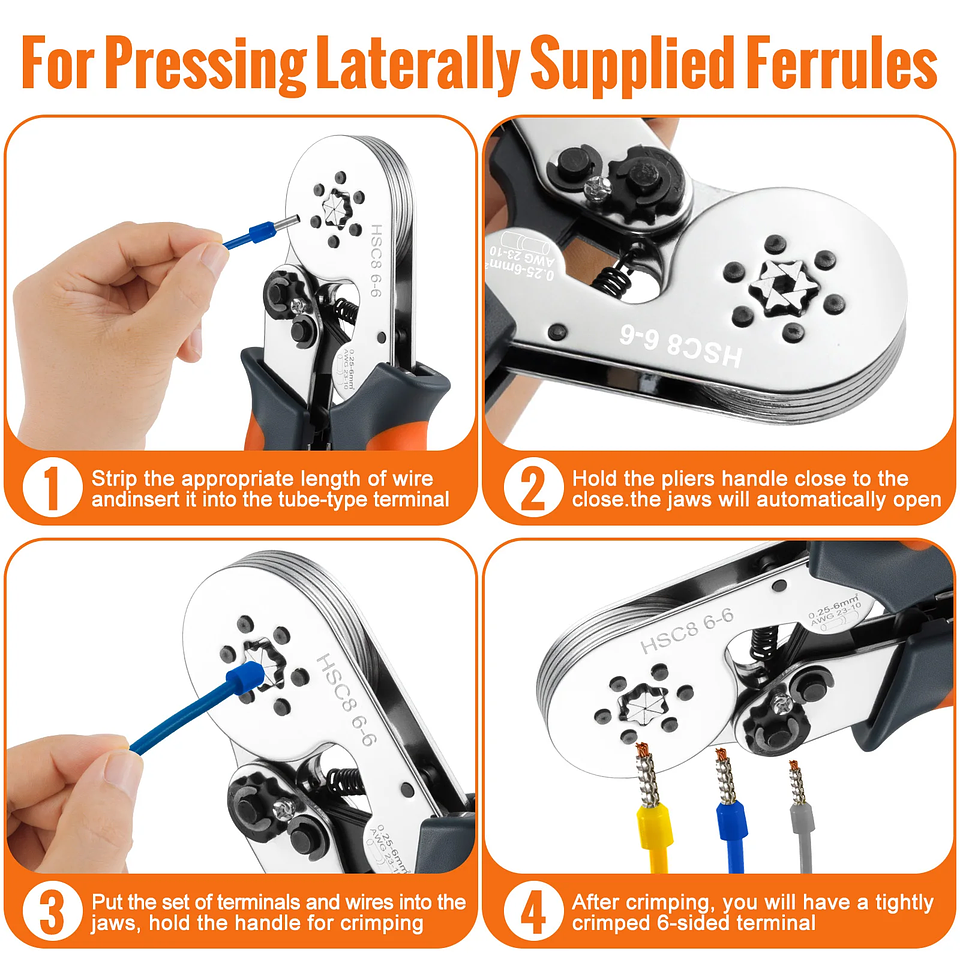 For Pressing Laterally Supplied Ferrules

HSC8 6-6
0.25-6mm²
AWG 23-10

1 Strip the appropriate length of wire andinsert it into the tube-type terminal

HSC8 6-6
0.25-6mm²
AWG 23-10

2 Hold the pliers handle close to the close.the jaws will automatically open

HSC8 6-6
0.25-6mm²
AWG 23-10

3 Put the set of terminals and wires into the jaws, hold the handle for crimping

HSC8 6-6
0.25-6mm²
AWG 23-10

4 After crimping, you will have a tightly crimped 6-sided terminal