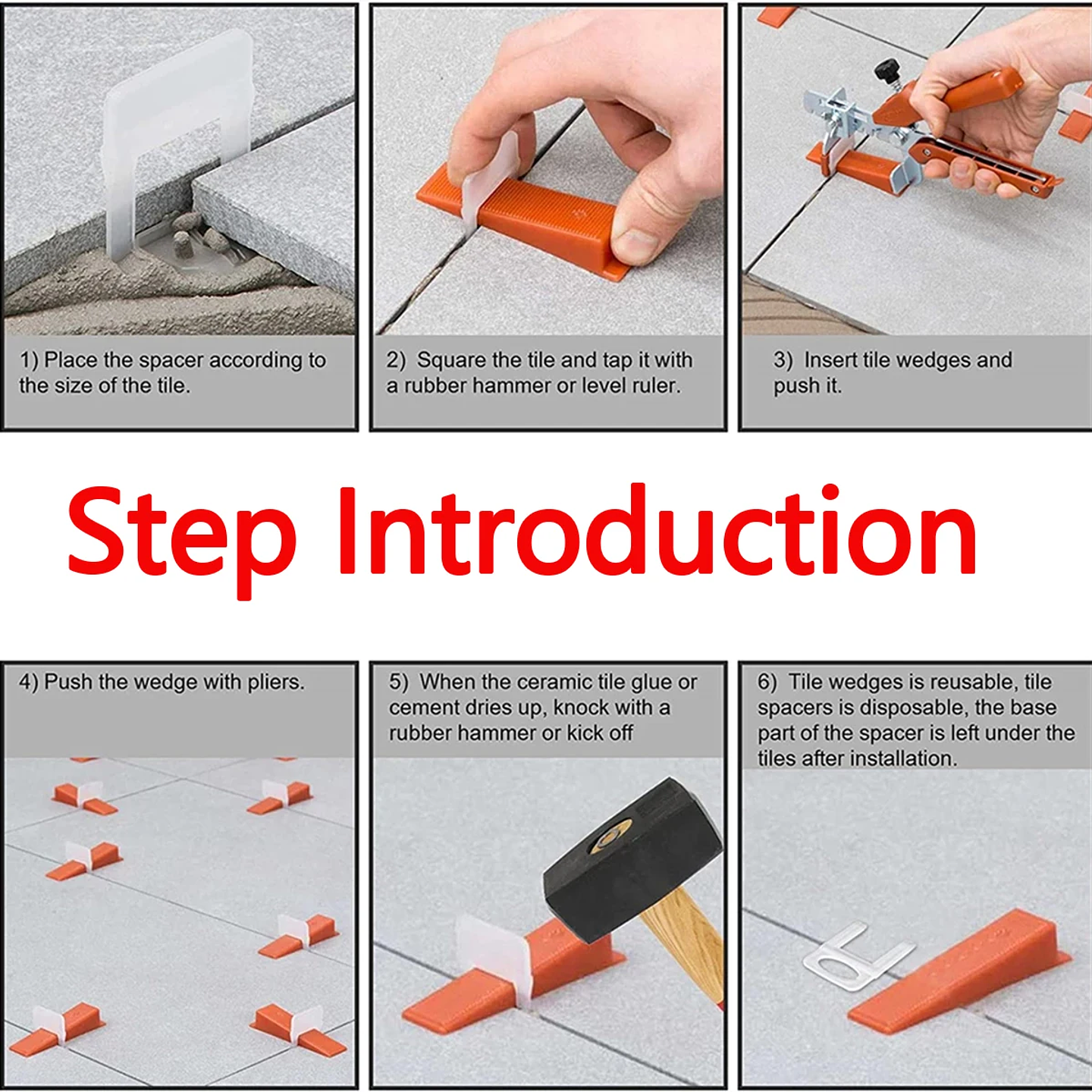 1) Place the spacer according to the size of the tile.

2) Square the tile and tap it with a rubber hammer or level ruler.

3) Insert tile wedges and push it.

Step Introduction

4) Push the wedge with pliers.

5) When the ceramic tile glue or cement dries up, knock with a rubber hammer or kick off

6) Tile wedges is reusable, tile spacers is disposable, the base part of the spacer is left under the tiles after installation.