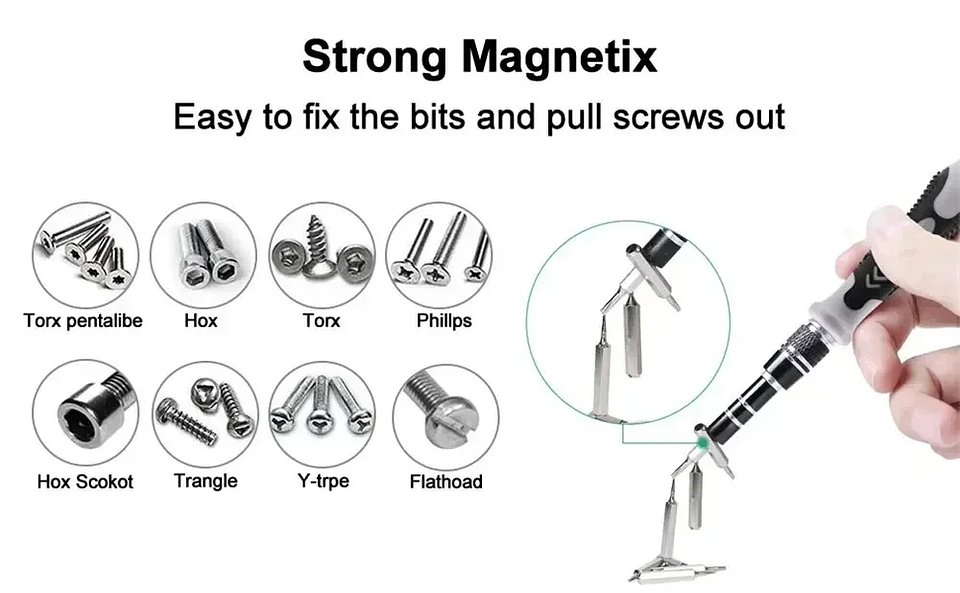 Strong Magnetix
Easy to fix the bits and pull screws out

Torx pentalibe
Hox
Torx
Phillps
Hox Scokot
Trangle
Y-trpe
Flathoad