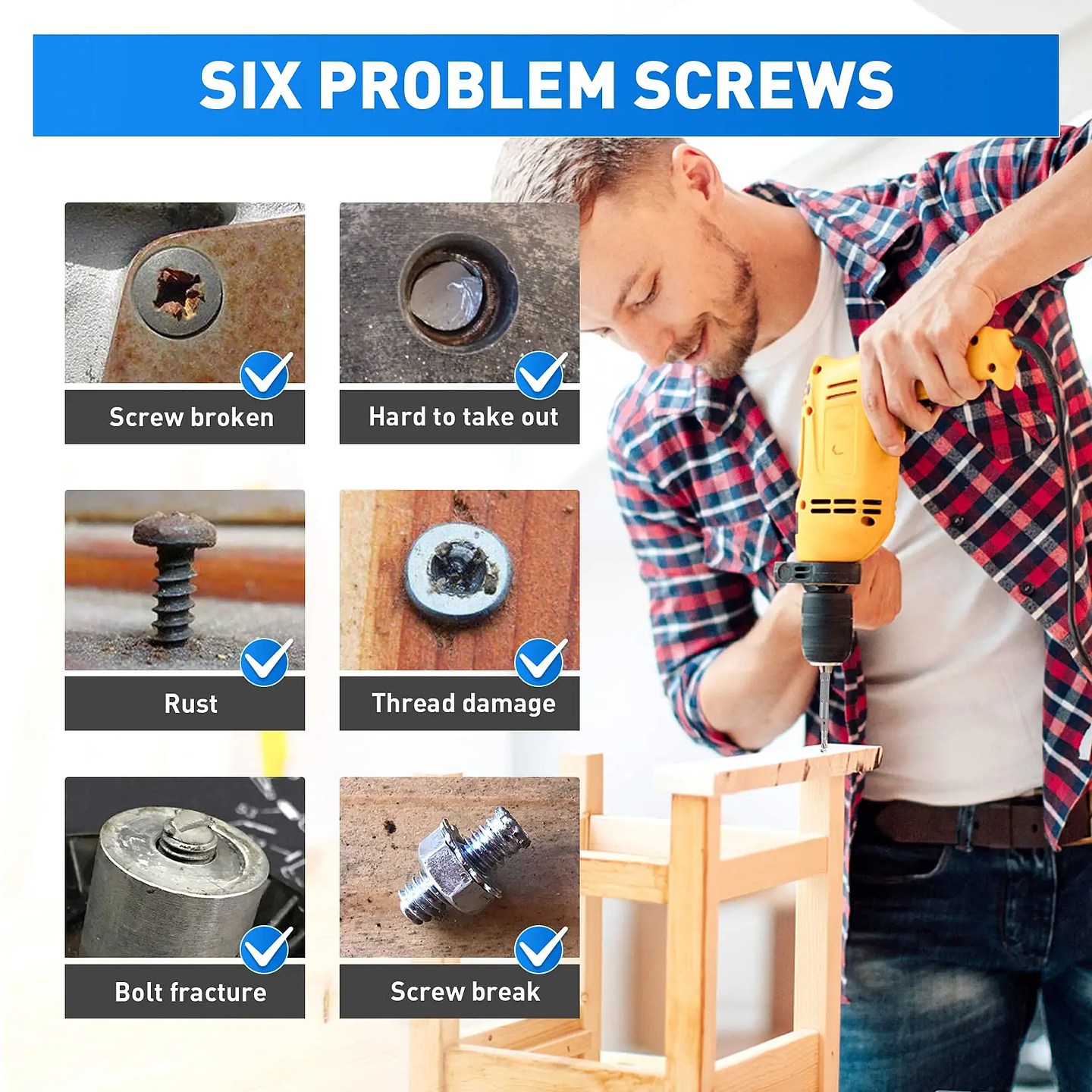 SIX PROBLEM SCREWS

Screw broken

Hard to take out

Rust

Thread damage

Bolt fracture

Screw break