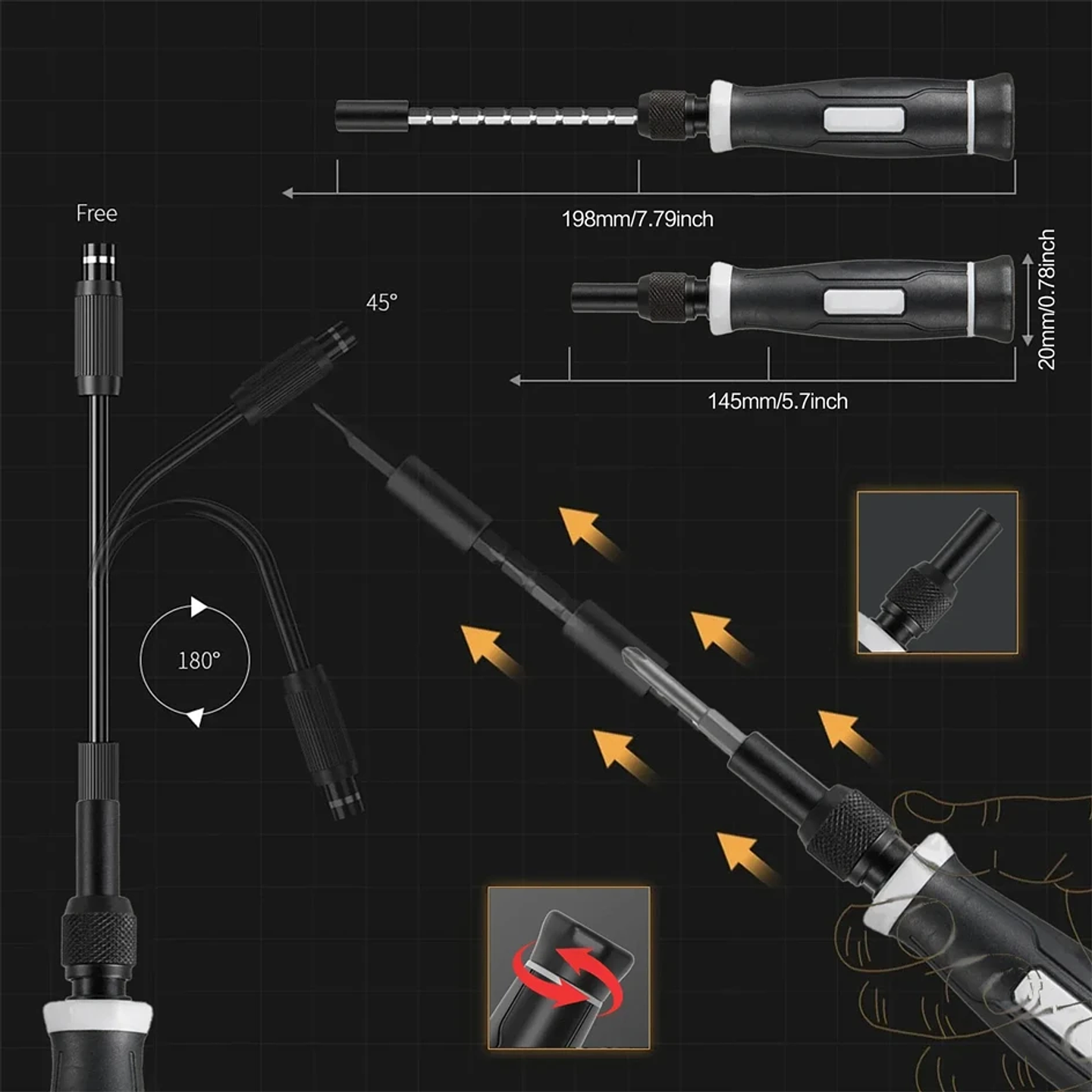 198mm/7.79inch

Free

45°

20mm/0.78inch

145mm/5.7inch

180°