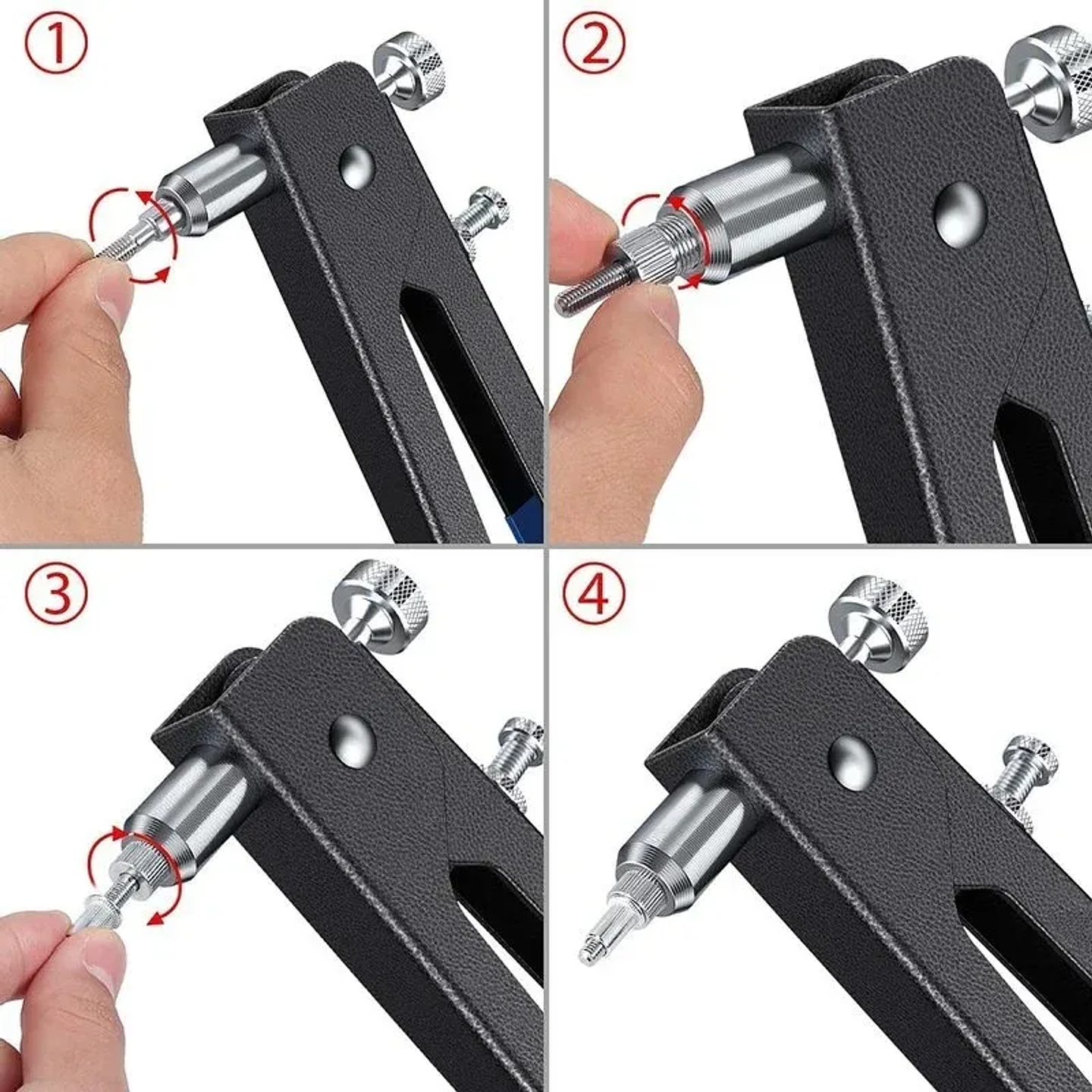 ①

②

③

④