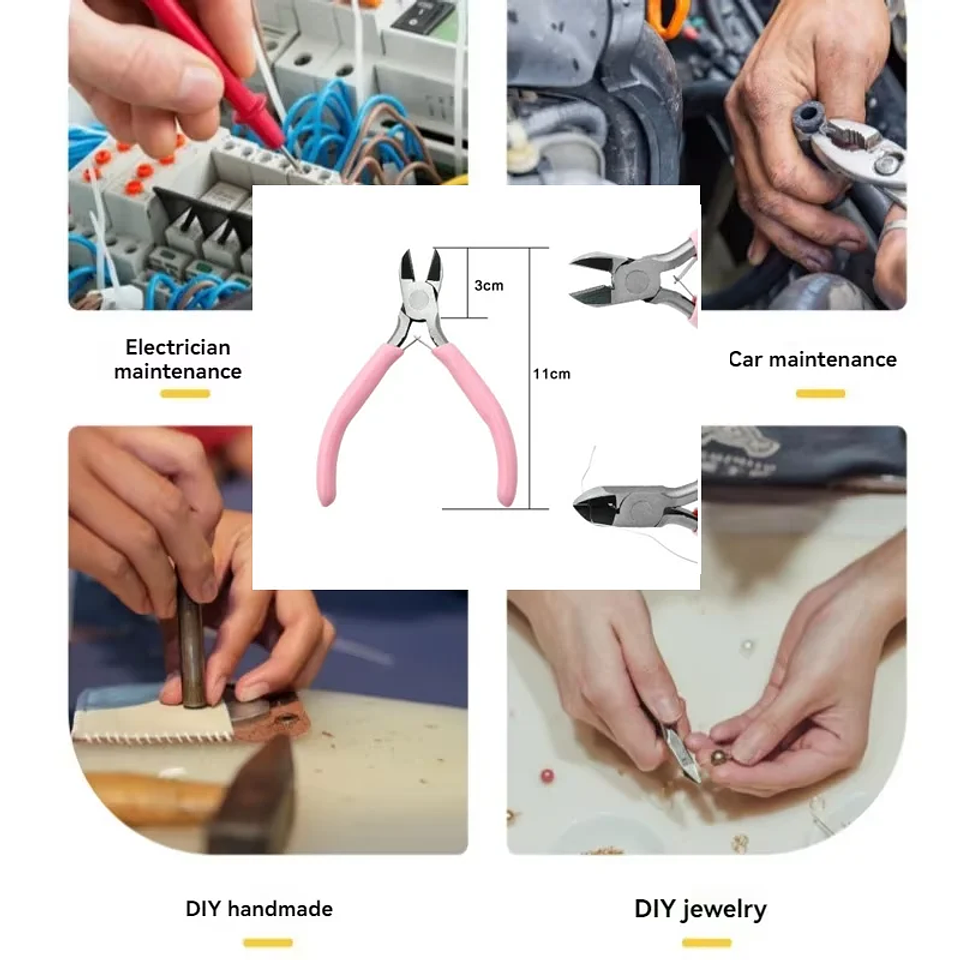 3cm

11cm

Electrician maintenance

Car maintenance

DIY handmade

DIY jewelry