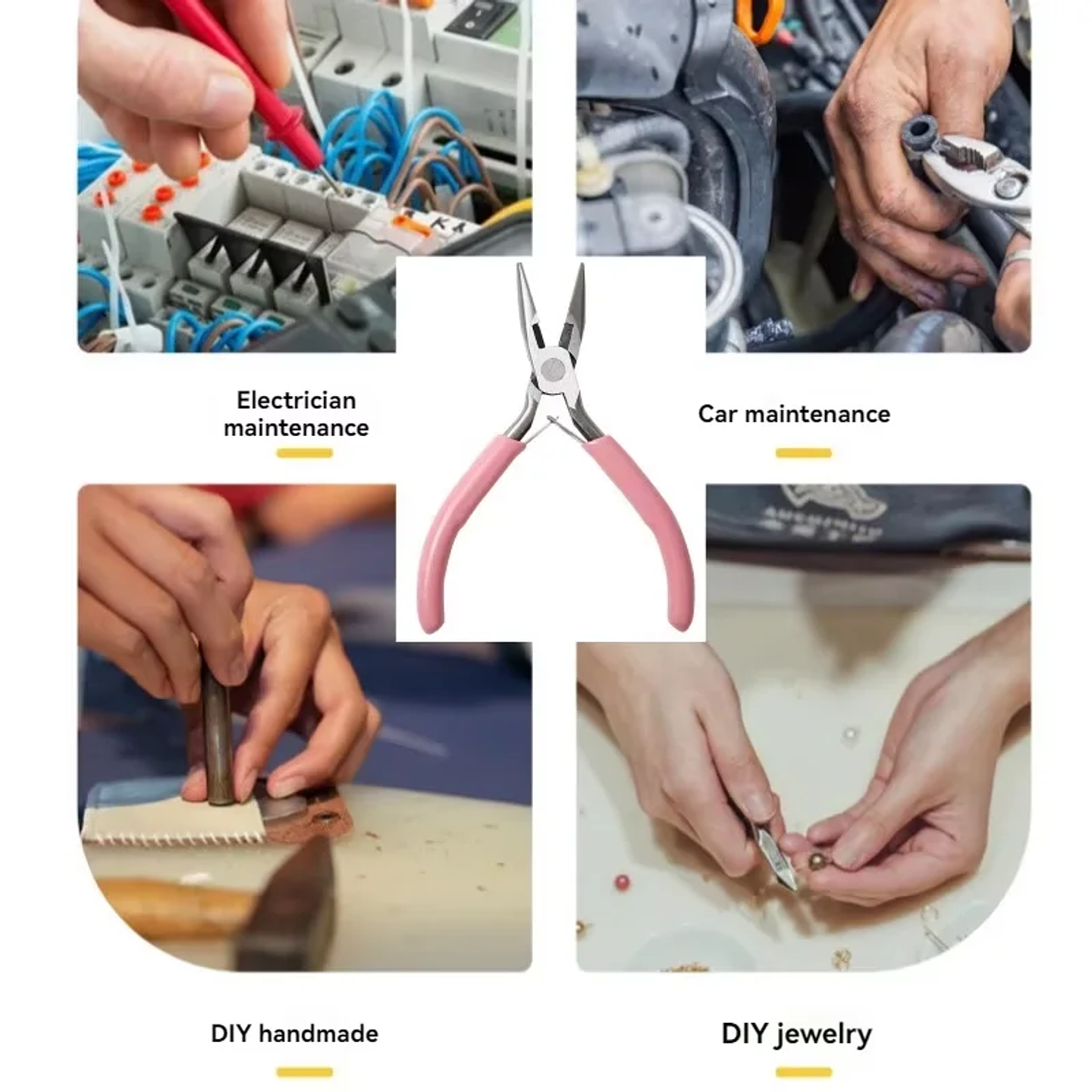 Electrician maintenance

Car maintenance

DIY handmade

DIY jewelry