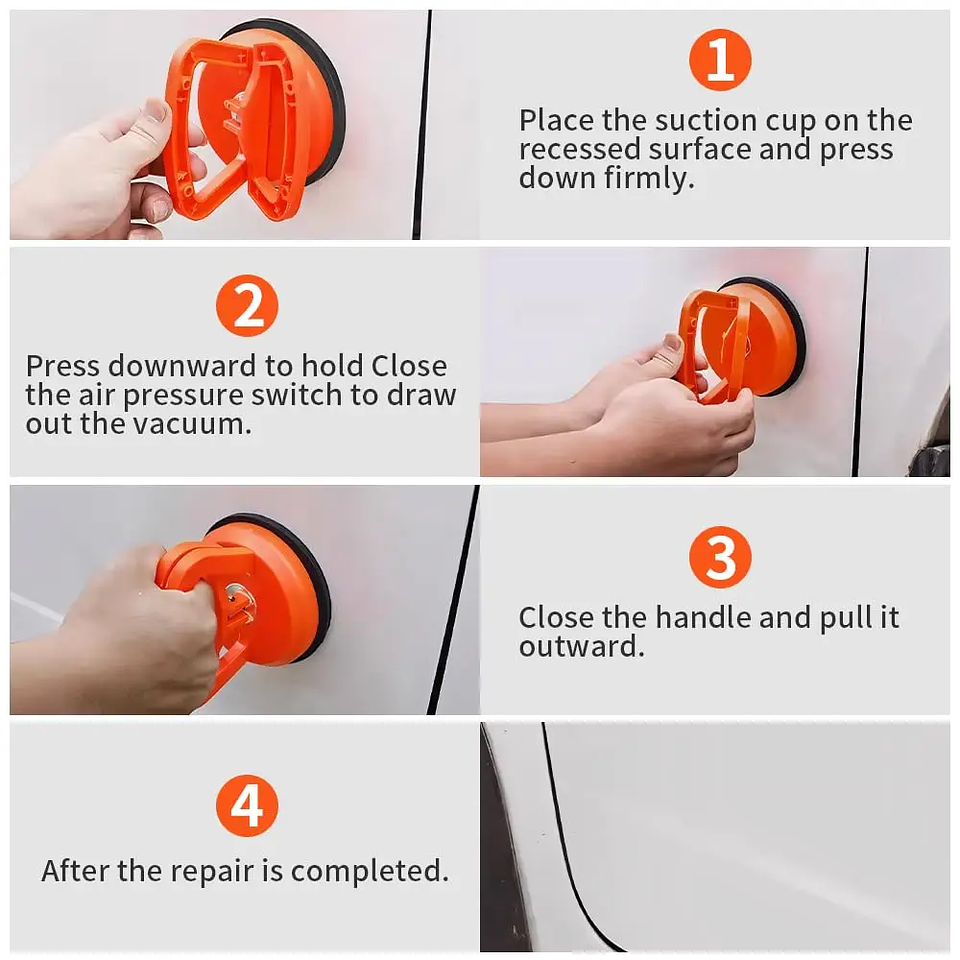 1

Place the suction cup on the recessed surface and press down firmly.

2

Press downward to hold Close the air pressure switch to draw out the vacuum.

3

Close the handle and pull it outward.

4

After the repair is completed.