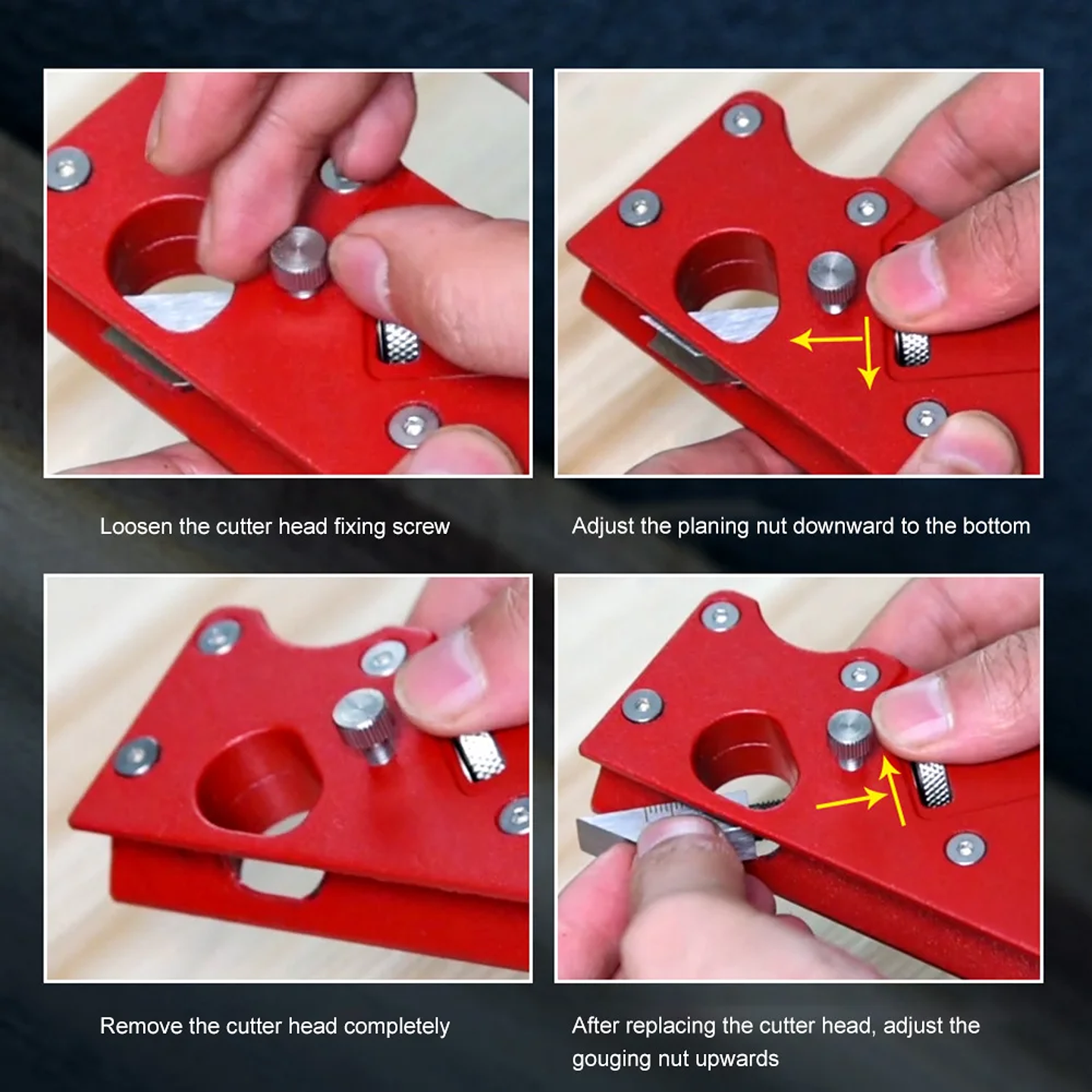 Loosen the cutter head fixing screw

Adjust the planing nut downward to the bottom

Remove the cutter head completely

After replacing the cutter head, adjust the gouging nut upwards