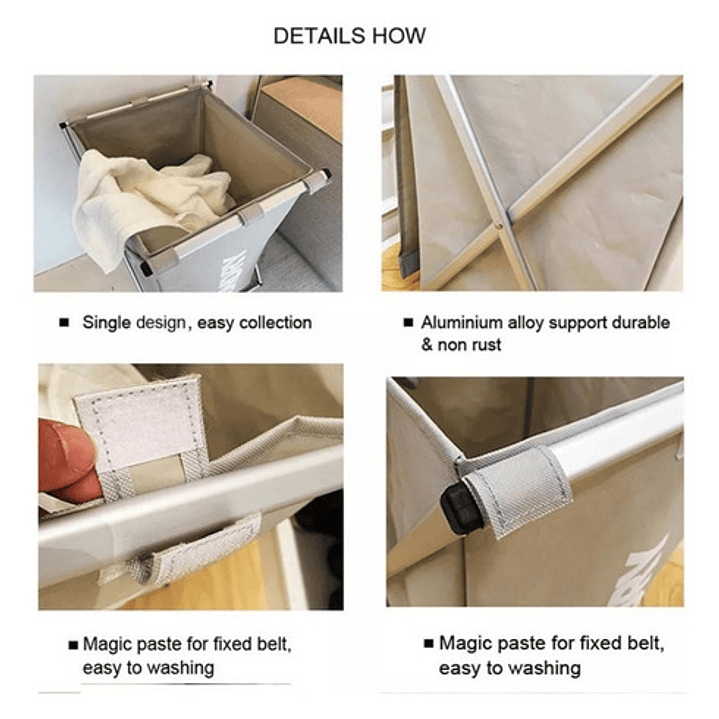 DETAILS HOW

■ Single design, easy collection

■ Aluminium alloy support durable & non rust

■ Magic paste for fixed belt, easy to washing

■ Magic paste for fixed belt, easy to washing