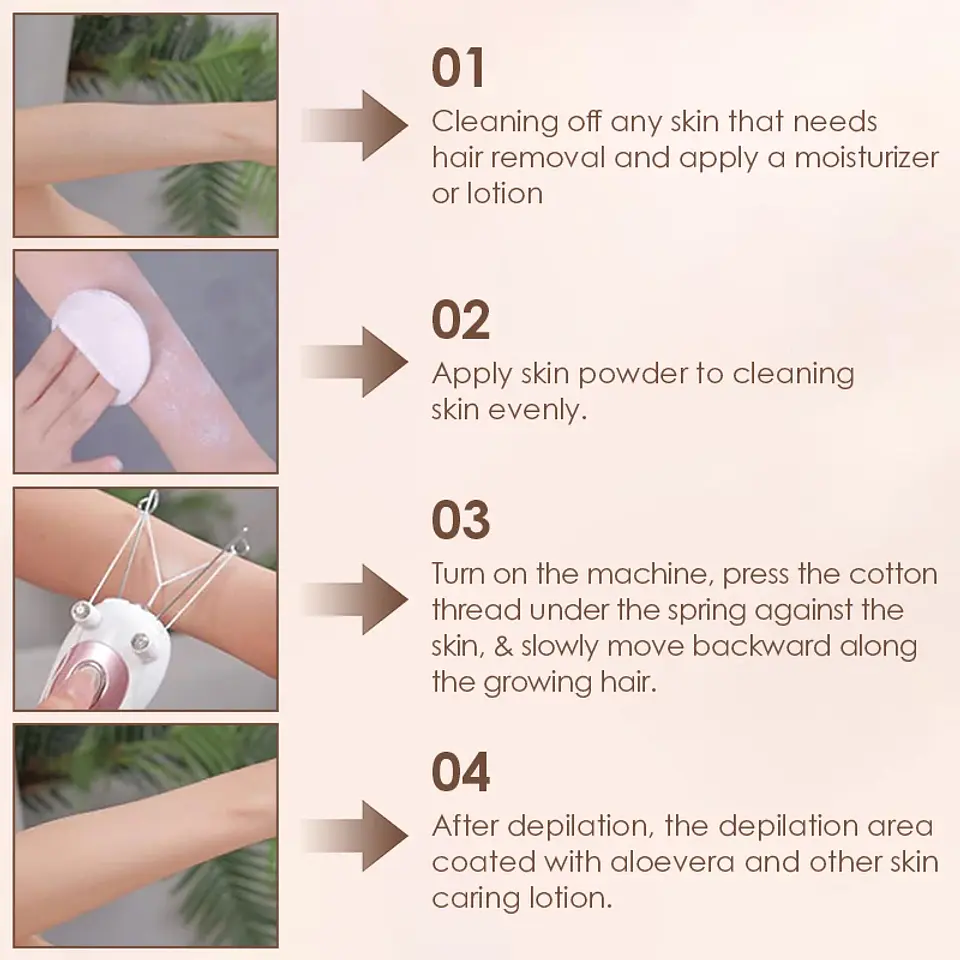 01
Cleaning off any skin that needs hair removal and apply a moisturizer or lotion

02
Apply skin powder to cleaning skin evenly.

03
Turn on the machine, press the cotton thread under the spring against the skin, & slowly move backward along the growing hair.

04
After depilation, the depilation area coated with aloevera and other skin caring lotion.