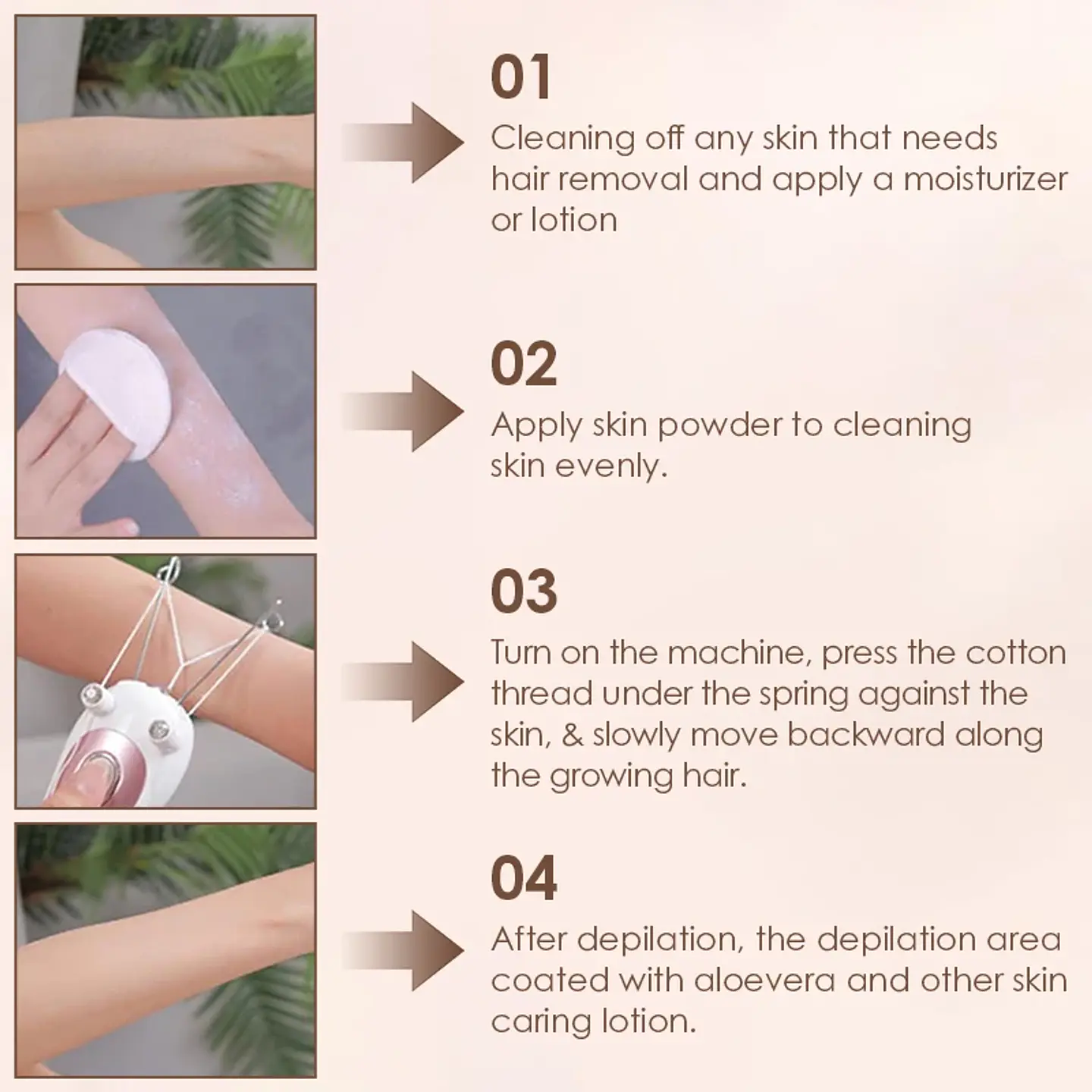 01

Cleaning off any skin that needs hair removal and apply a moisturizer or lotion

02

Apply skin powder to cleaning skin evenly.

03

Turn on the machine, press the cotton thread under the spring against the skin, & slowly move backward along the growing hair.

04

After depilation, the depilation area coated with aloevera and other skin caring lotion.