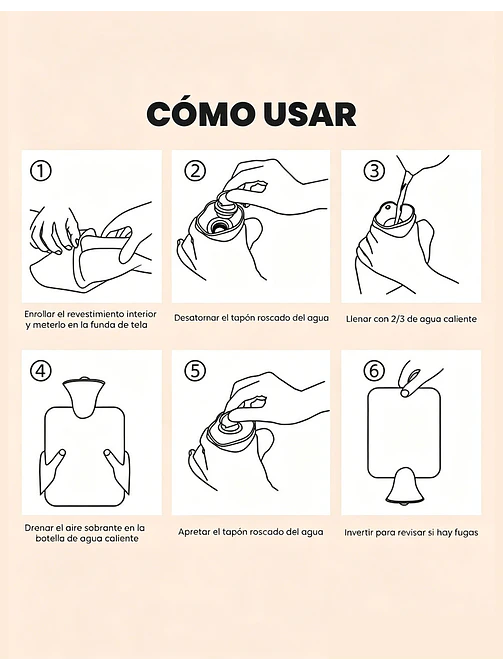 CÓMO USAR

①

Enrollar el revestimiento interior y meterlo en la funda de tela

②

Desatornar el tapón roscado del agua

③

Llenar con 2/3 de agua caliente

④

Drenar el aire sobrante en la botella de agua caliente

⑤

Apretar el tapón roscado del agua

⑥

Invertir para revisar si hay fugas