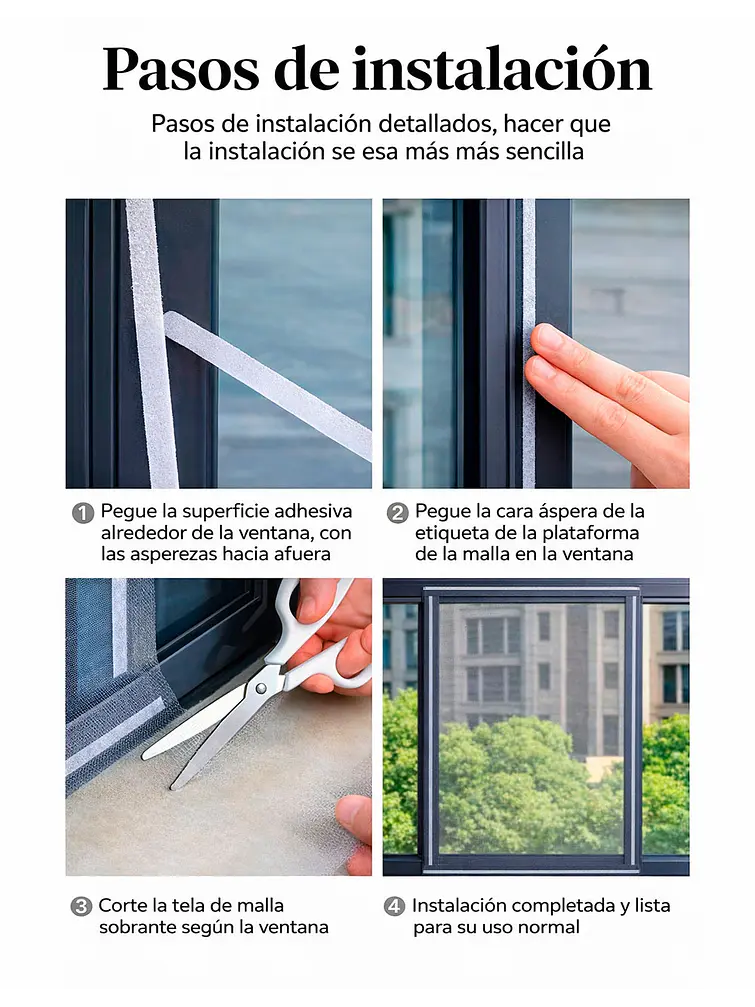 Pasos de instalación

Pasos de instalación detallados, hacer que la instalación se esa más más sencilla

1 Pegue la superficie adhesiva alrededor de la ventana, con las asperezas hacia afuera

2 Pegue la cara áspera de la etiqueta de la plataforma de la malla en la ventana

3 Corte la tela de malla sobrante según la ventana

4 Instalación completada y lista para su uso normal