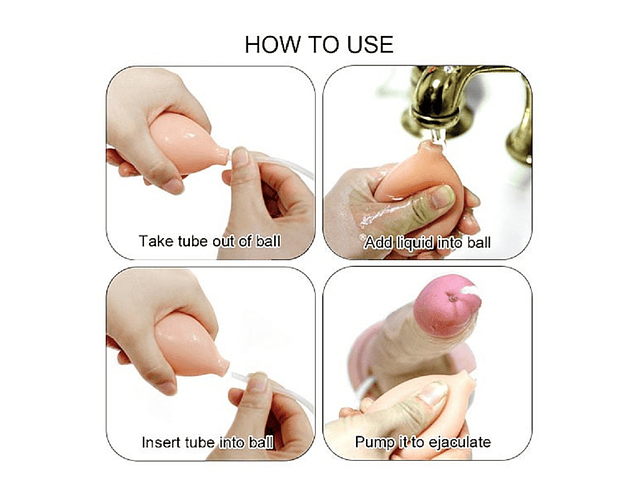 HOW TO USE

Take tube out of ball

Add liquid into ball

Insert tube into ball

Pump it to ejaculate