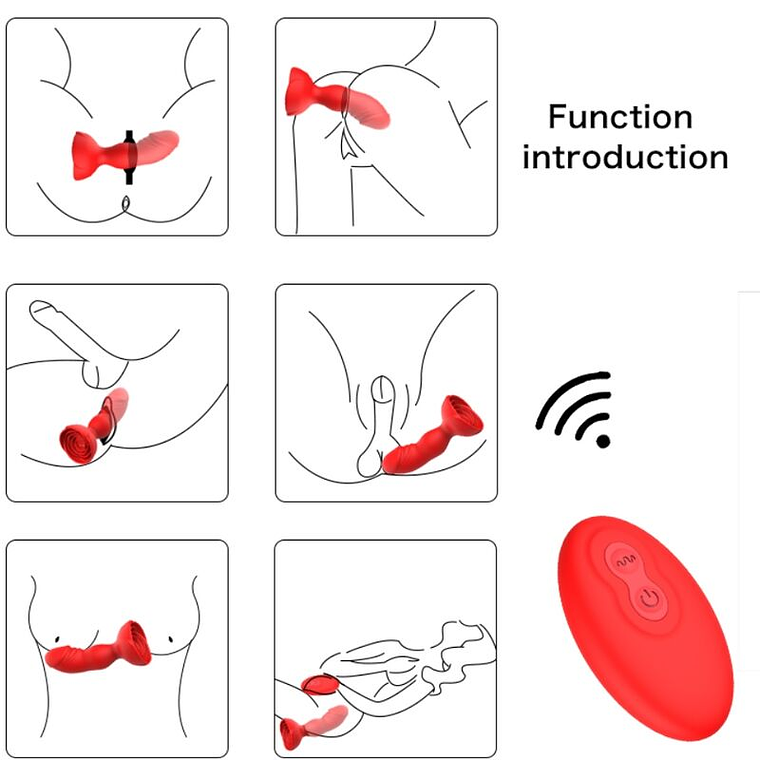 Function introduction