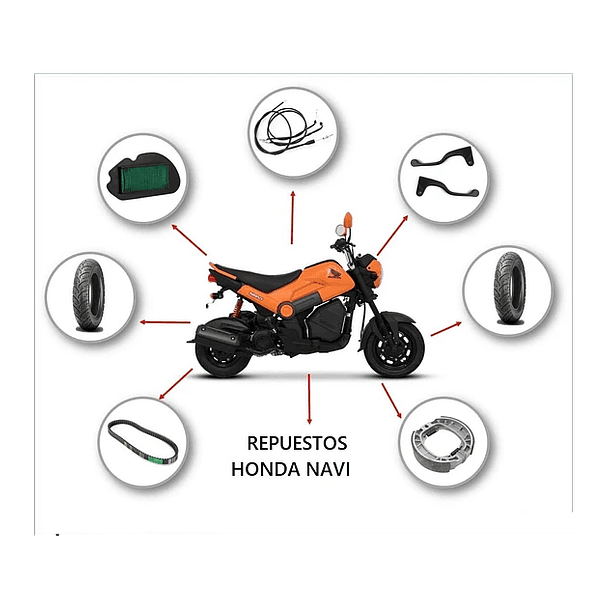 REPUESTOS
HONDA NAVI