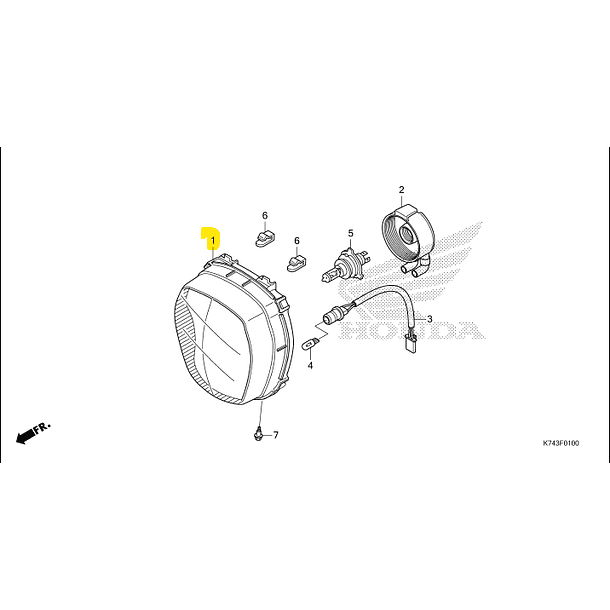 2

6

1

6

5

HONDA

3

4

FR.

7

K743F0100