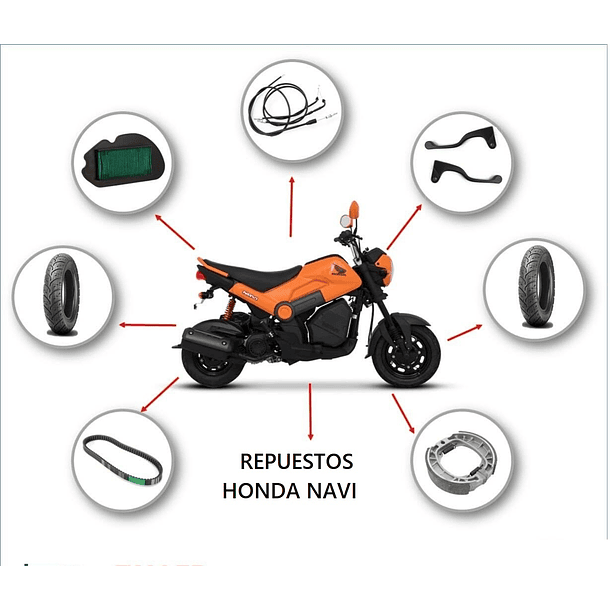 REPUESTOS
HONDA NAVI