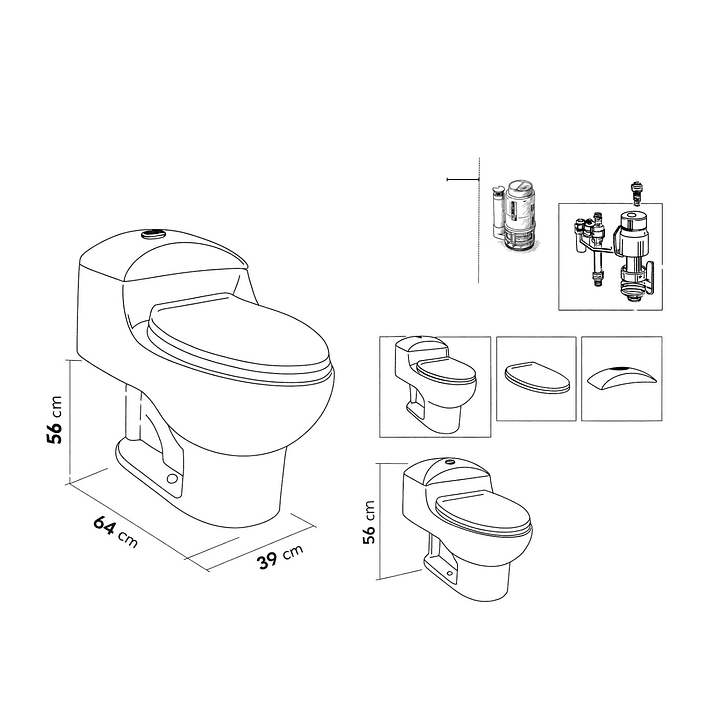 56 cm

64 cm

39 cm

56 cm