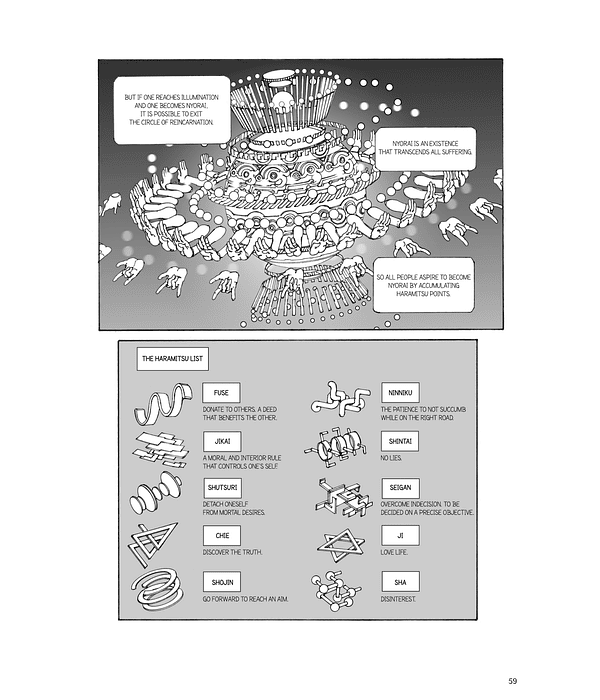 BUT IF ONE REACHES ILLUMINATION AND ONE BECOMES NYORAI, IT IS POSSIBLE TO EXIT THE CIRCLE OF REINCARNATION.

NYORAI IS AN EXISTENCE THAT TRANSCENDS ALL SUFFERING.

SO ALL PEOPLE ASPIRE TO BECOME NYORAI BY ACCUMULATING HARAMITSU POINTS.

THE HARAMITSU LIST

FUSE
DONATE TO OTHERS. A DEED THAT BENEFITS THE OTHER.

JIKAI
A MORAL AND INTERIOR RULE THAT CONTROLS ONE'S SELF.

SHUTSURI
DETACH ONESELF FROM MORTAL DESIRES.

CHIE
DISCOVER THE TRUTH.

SHOJIN
GO FORWARD TO REACH AN AIM.

NINNIKU
THE PATIENCE TO NOT SUCCUMB WHILE ON THE RIGHT ROAD.

SHINTAI
NO LIES.

SEIGAN
OVERCOME INDECISION. TO BE DECIDED ON A PRECISE OBJECTIVE.

JI
LOVE LIFE.

SHA
DISINTEREST.

59