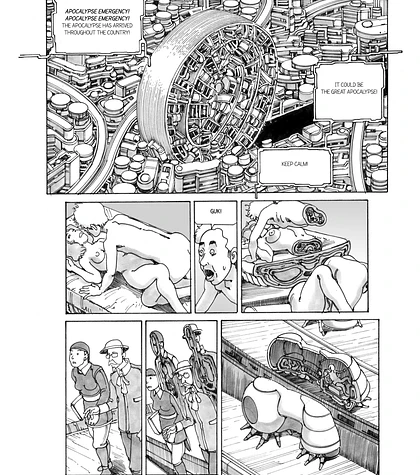 APOCALYPSE EMERGENCY! APOCALYPSE EMERGENCY! THE APOCALYPSE HAS ARRIVED THROUGHOUT THE COUNTRY!

IT COULD BE THE GREAT APOCALYPSE!

KEEP CALM!

GUK!