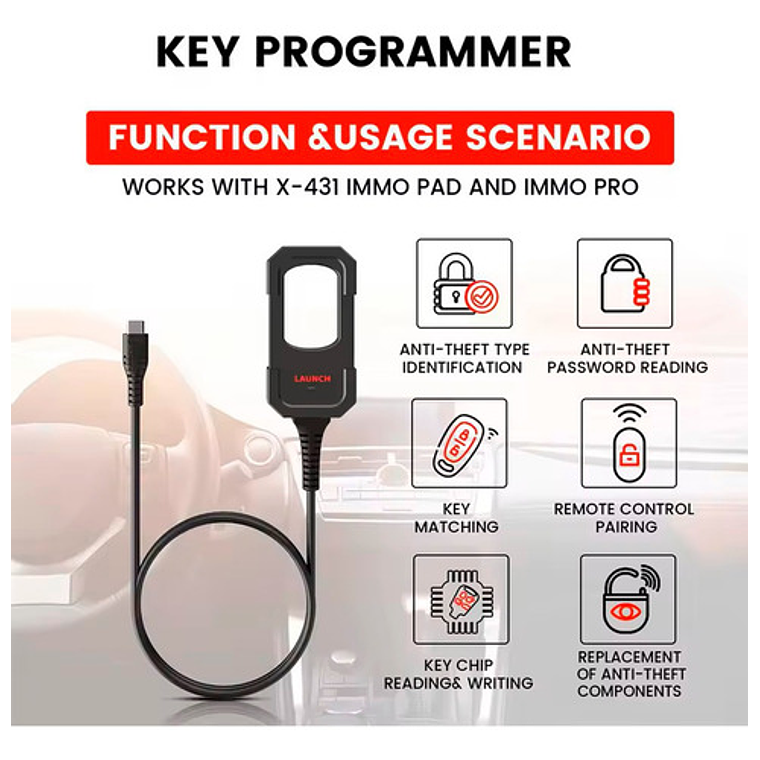 KEY PROGRAMMER

FUNCTION &USAGE SCENARIO

WORKS WITH X-431 IMMO PAD AND IMMO PRO

LAUNCH

ANTI-THEFT TYPE IDENTIFICATION

ANTI-THEFT PASSWORD READING

KEY MATCHING

REMOTE CONTROL PAIRING

KEY CHIP READING& WRITING

REPLACEMENT OF ANTI-THEFT COMPONENTS