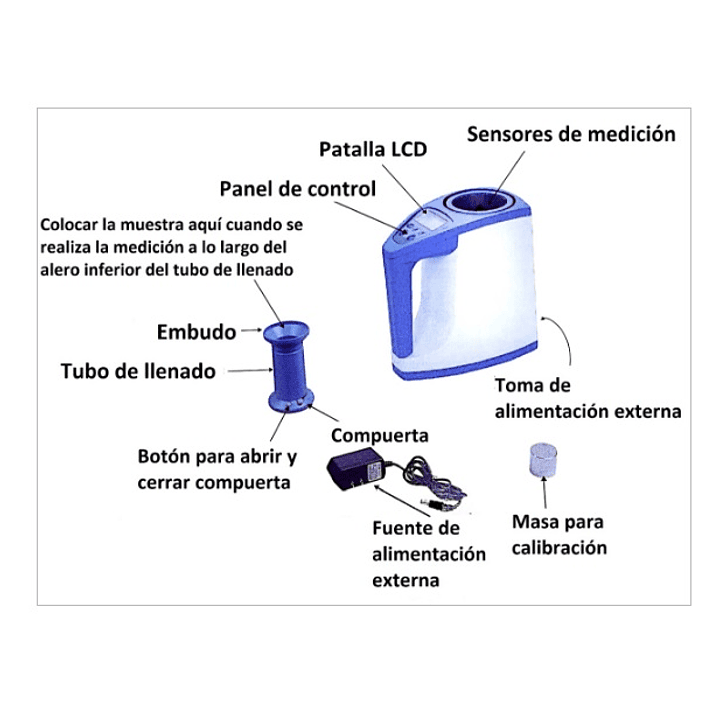 Sensores de medición

Patalla LCD

Panel de control

Colocar la muestra aquí cuando se realiza la medición a lo largo del alero inferior del tubo de llenado

Embudo

Tubo de llenado

Toma de alimentación externa

Compuerta

Botón para abrir y cerrar compuerta

Fuente de alimentación externa

Masa para calibración