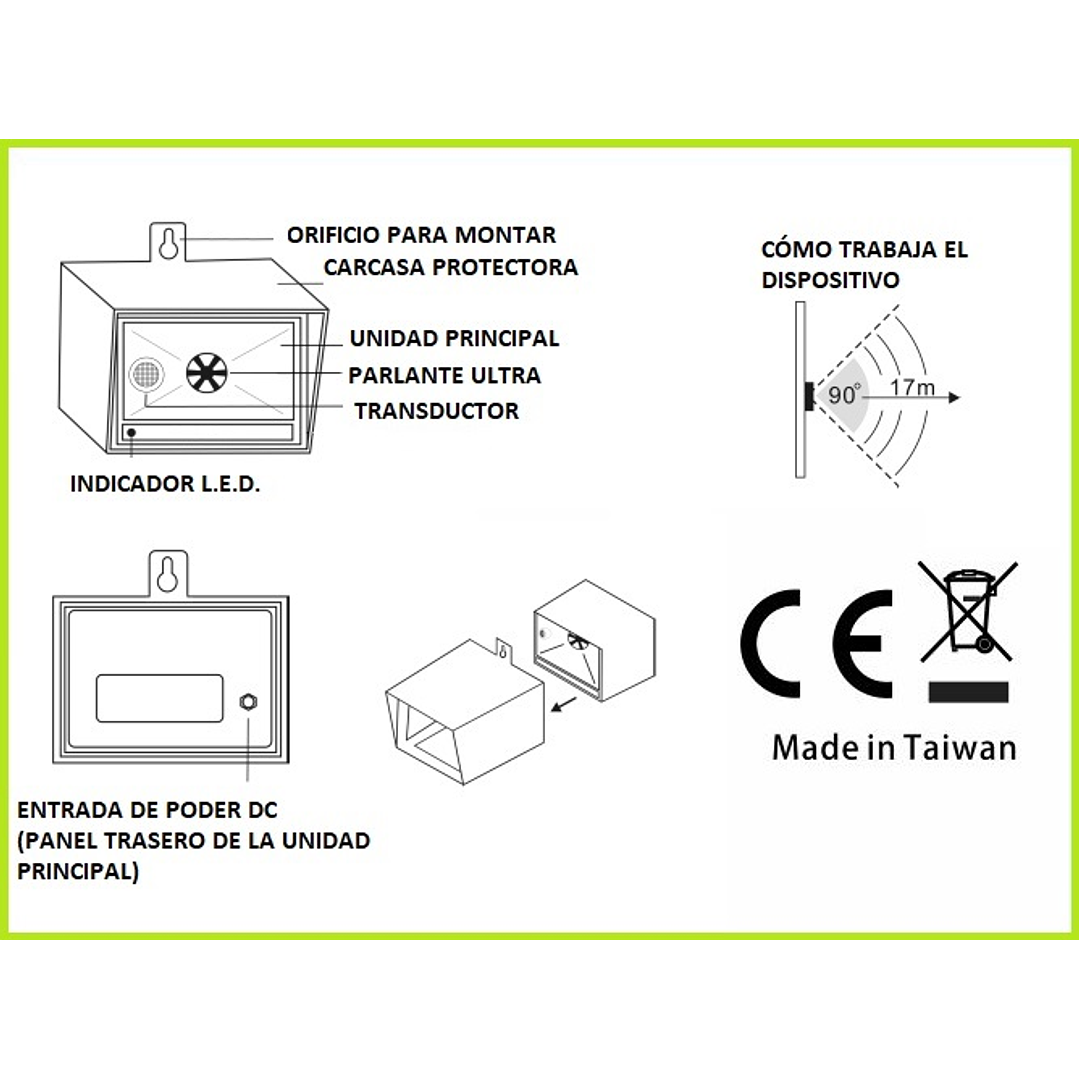 ORIFICIO PARA MONTAR
CARCASA PROTECTORA
UNIDAD PRINCIPAL
PARLANTE ULTRA
TRANSDUCTOR
INDICADOR L.E.D.

CÓMO TRABAJA EL DISPOSITIVO

90°
17m

ENTRADA DE PODER DC
(PANEL TRASERO DE LA UNIDAD PRINCIPAL)

CE

Made in Taiwan