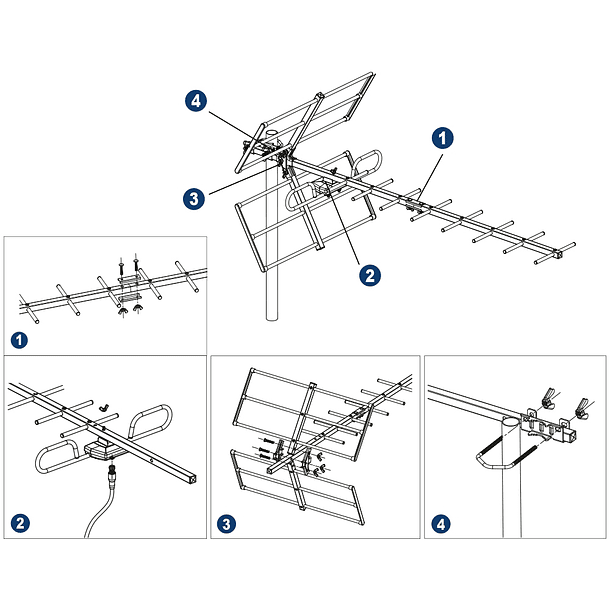 4
1
3
2
1
2
3
4