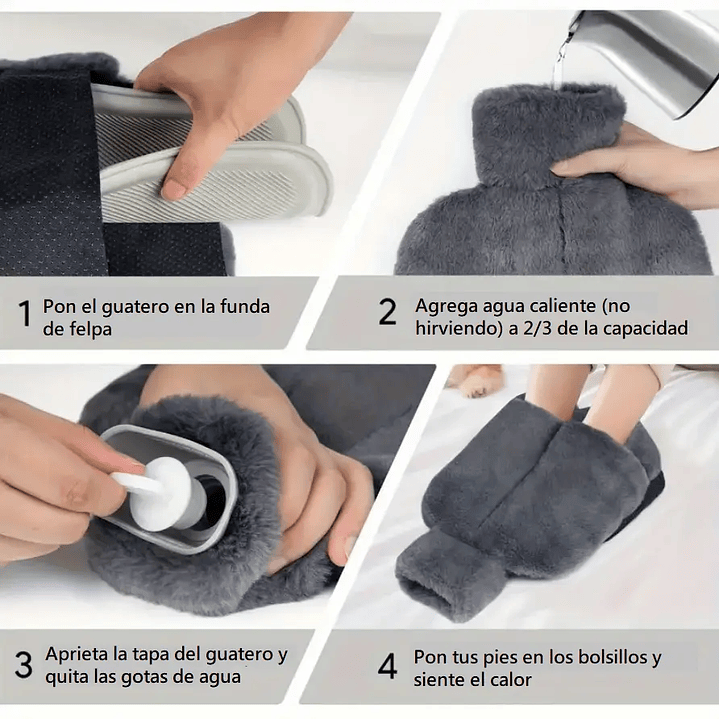 1 Pon el guatero en la funda de felpa

2 Agrega agua caliente (no hirviendo) a 2/3 de la capacidad

3 Aprieta la tapa del guatero y quita las gotas de agua

4 Pon tus pies en los bolsillos y siente el calor