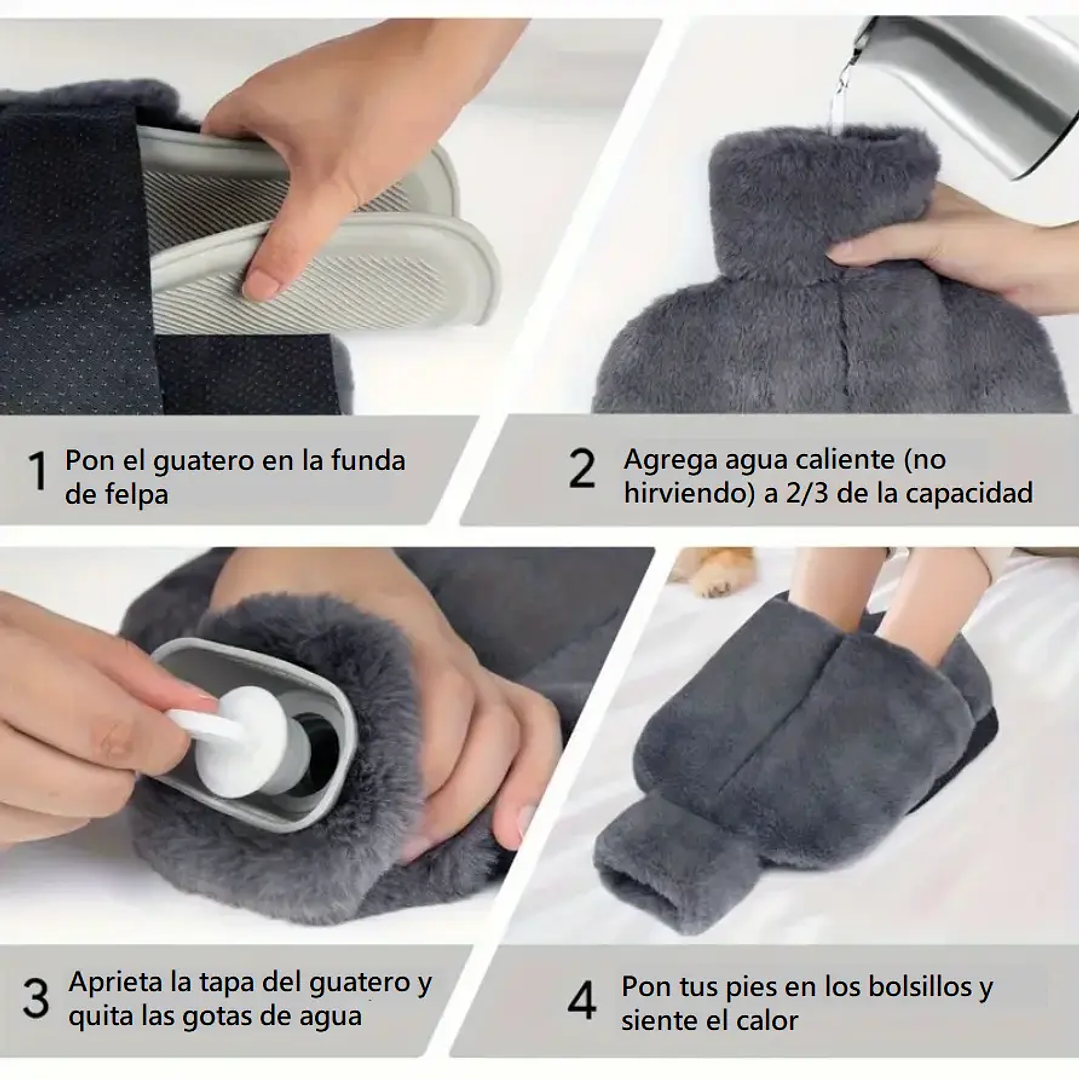 1 Pon el guatero en la funda de felpa

2 Agrega agua caliente (no hirviendo) a 2/3 de la capacidad

3 Aprieta la tapa del guatero y quita las gotas de agua

4 Pon tus pies en los bolsillos y siente el calor