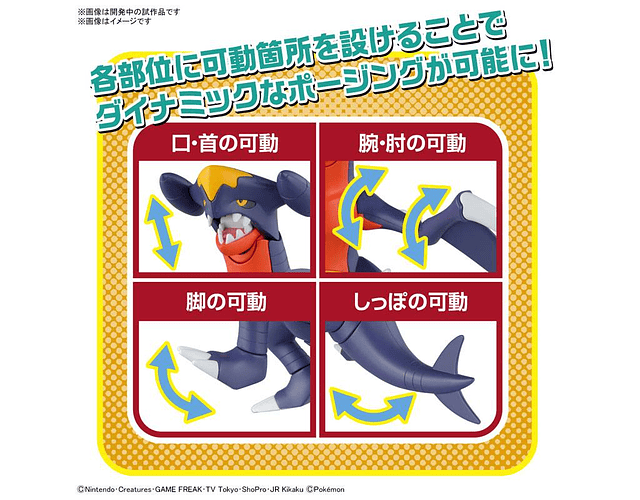 ※画像は開発中の試作品です
※画像はイメージです

各部位に可動箇所を設けることで
ダイナミックなポージングが可能に!

口・首の可動

腕・肘の可動

脚の可動

しっぽの可動

©Nintendo・Creatures・GAME FREAK・TV Tokyo・ShoPro・JR Kikaku ©Pokémon