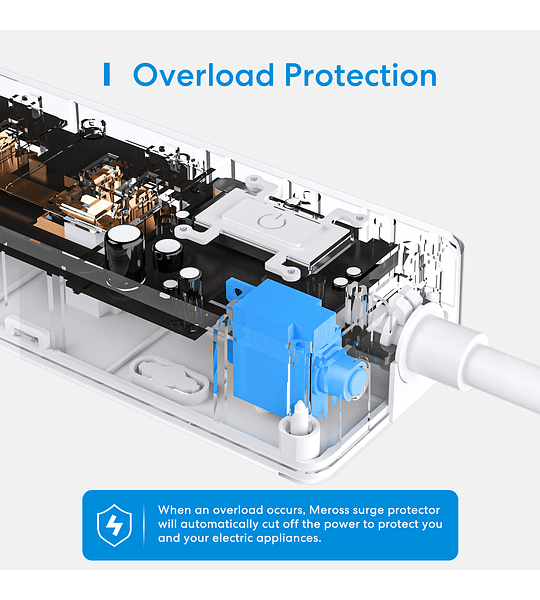 Overload Protection

When an overload occurs, Meross surge protector will automatically cut off the power to protect you and your electric appliances.