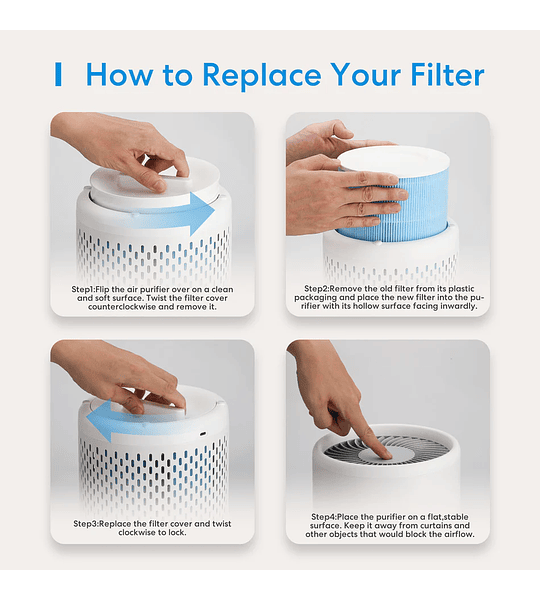 How to Replace Your Filter

Step1:Flip the air purifier over on a clean and soft surface. Twist the filter cover counterclockwise and remove it.

Step2:Remove the old filter from its plastic packaging and place the new filter into the purifier with its hollow surface facing inwardly.

Step3:Replace the filter cover and twist clockwise to lock.

Step4:Place the purifier on a flat,stable surface. Keep it away from curtains and other objects that would block the airflow.