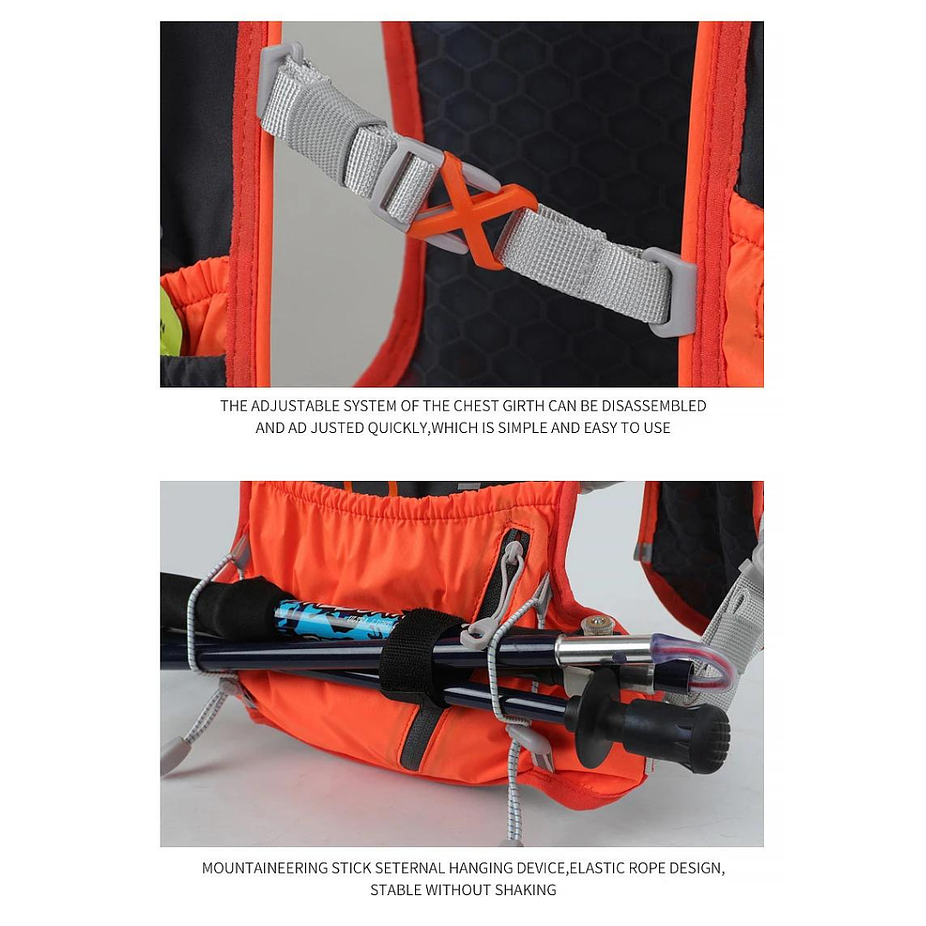 THE ADJUSTABLE SYSTEM OF THE CHEST GIRTH CAN BE DISASSEMBLED AND AD JUSTED QUICKLY,WHICH IS SIMPLE AND EASY TO USE

MOUNTAINEERING STICK SETERNAL HANGING DEVICE,ELASTIC ROPE DESIGN, STABLE WITHOUT SHAKING