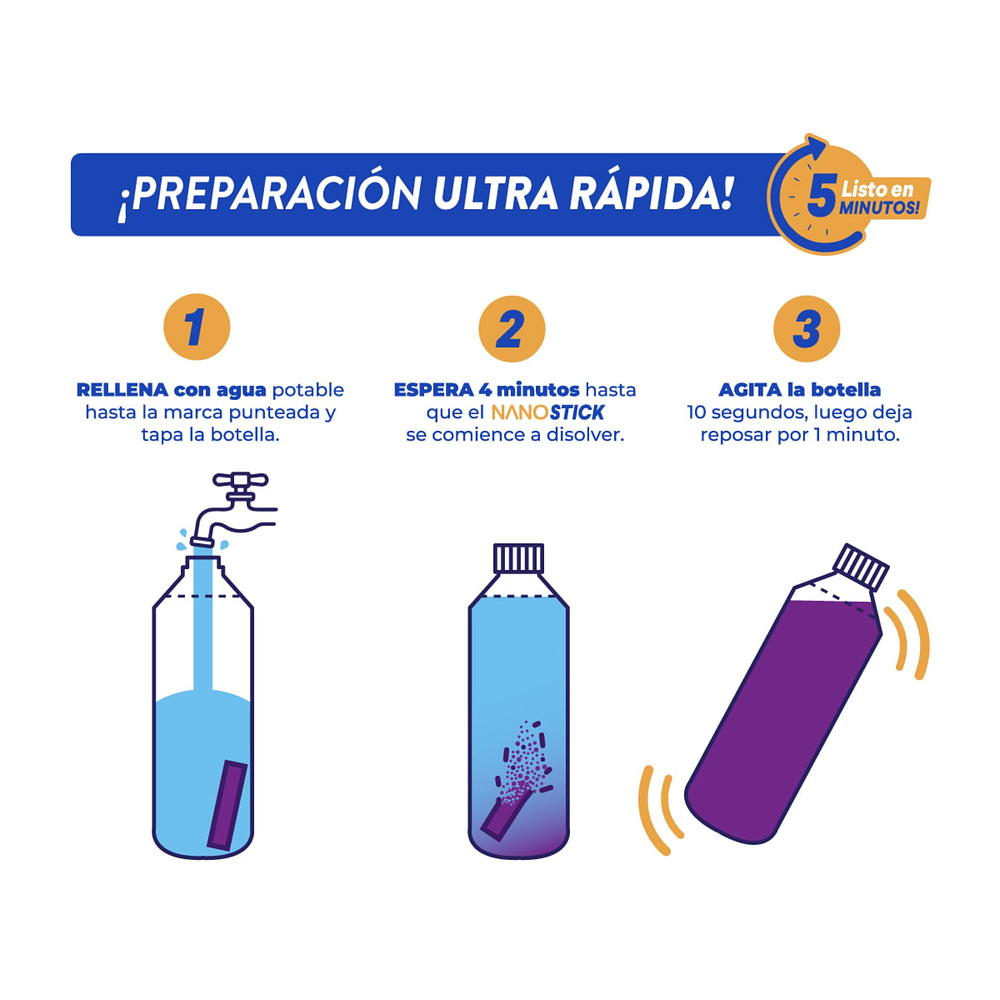 ¡PREPARACIÓN ULTRA RÁPIDA!

5 Listo en MINUTOS!

1

RELLENA con agua potable hasta la marca punteada y tapa la botella.

2

ESPERA 4 minutos hasta que el NANOSTICK se comience a disolver.

3

AGITA la botella 10 segundos, luego deja reposar por 1 minuto.