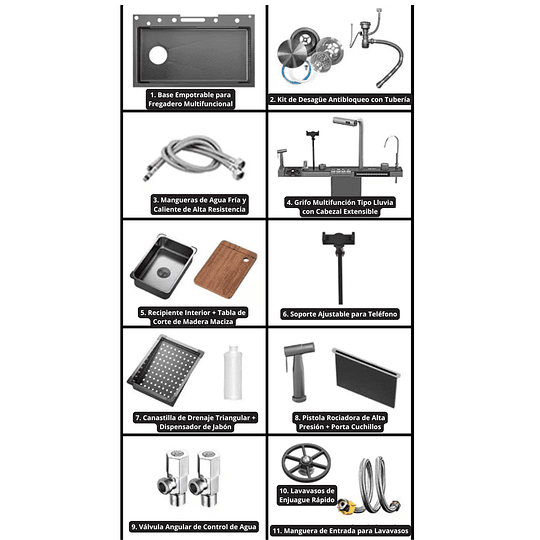 1. Base Empotrable para Fregadero Multifuncional

2. Kit de Desagüe Antibloqueo con Tubería

3. Mangueras de Agua Fría y Caliente de Alta Resistencia

4. Grifo Multifunción Tipo Lluvia con Cabezal Extensible

5. Recipiente Interior + Tabla de Corte de Madera Maciza

6. Soporte Ajustable para Teléfono

7. Canastilla de Drenaje Triangular + Dispensador de Jabón

8. Pistola Rociadora de Alta Presión + Porta Cuchillos

9. Válvula Angular de Control de Agua

10. Lavavasos de Enjuague Rápido

11. Manguera de Entrada para Lavavasos