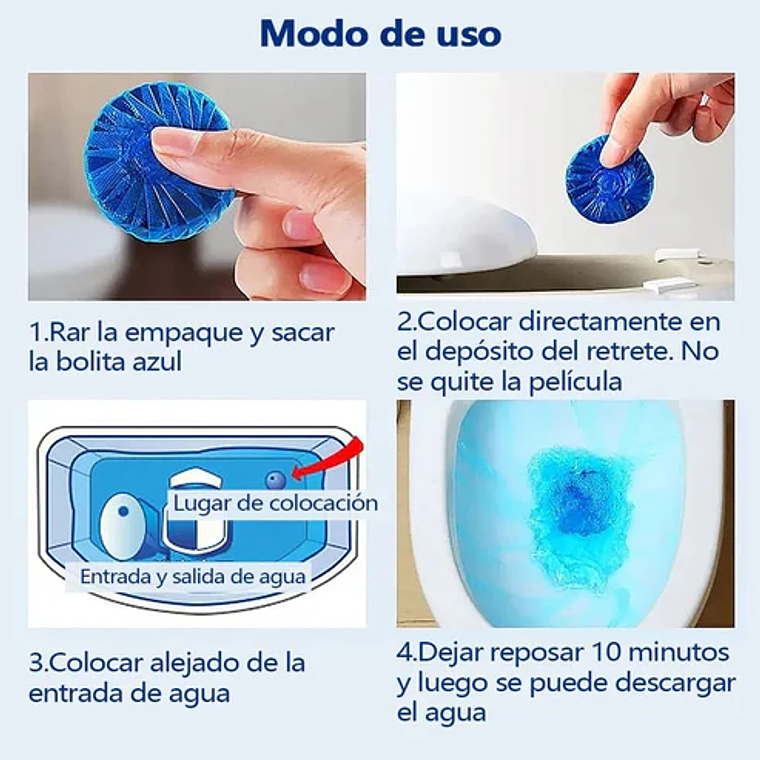 Modo de uso

1.Rar la empaque y sacar la bolita azul

2.Colocar directamente en el depósito del retrete. No se quite la película

Lugar de colocación

Entrada y salida de agua

3.Colocar alejado de la entrada de agua

4.Dejar reposar 10 minutos y luego se puede descargar el agua