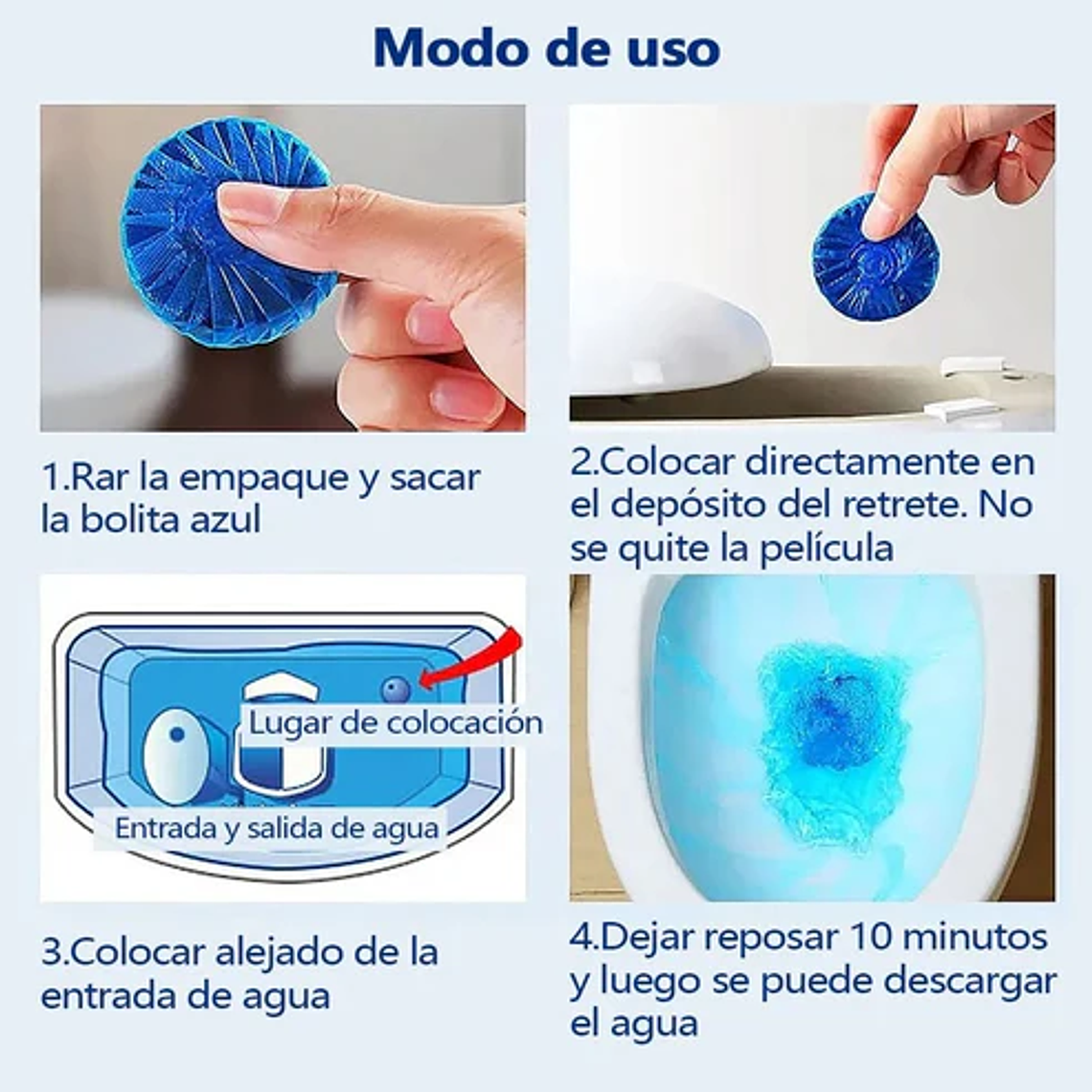 Modo de uso

1.Rar la empaque y sacar la bolita azul

2.Colocar directamente en el depósito del retrete. No se quite la película

Lugar de colocación

Entrada y salida de agua

3.Colocar alejado de la entrada de agua

4.Dejar reposar 10 minutos y luego se puede descargar el agua