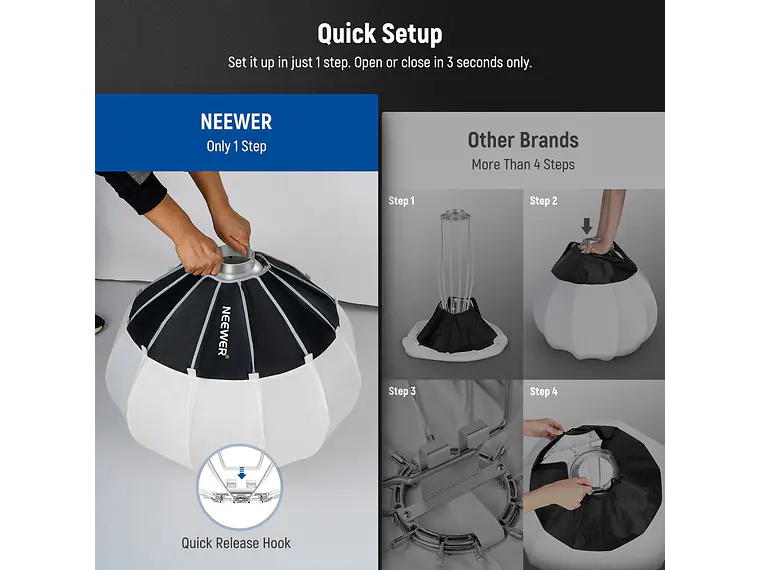 Quick Setup

Set it up in just 1 step. Open or close in 3 seconds only.

NEEWER
Only 1 Step

NEEWER

Quick Release Hook

Other Brands
More Than 4 Steps

Step 1

Step 2

Step 3

Step 4